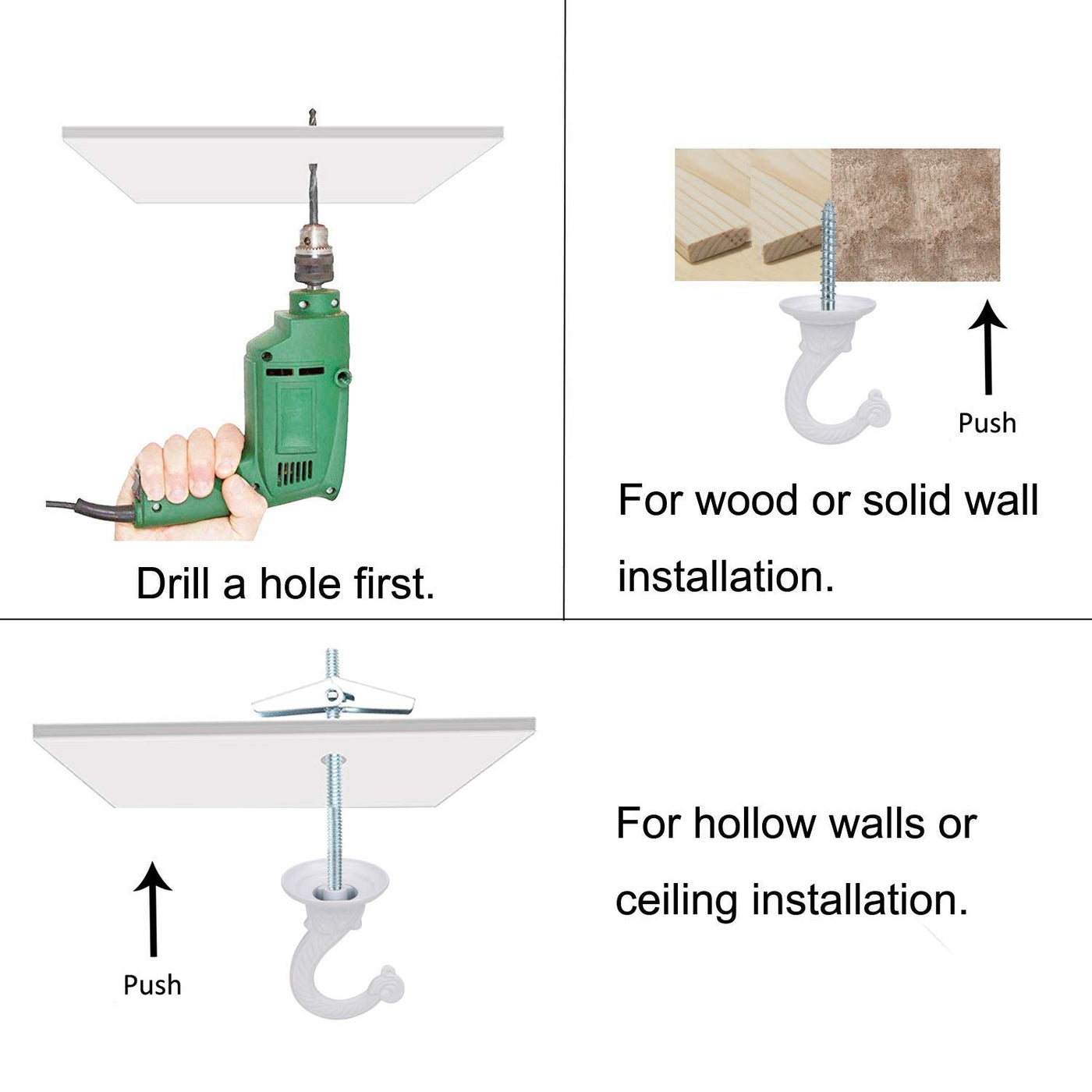 Drill a hole first.

Push

For wood or solid wall installation.

Push

For hollow walls or ceiling installation.