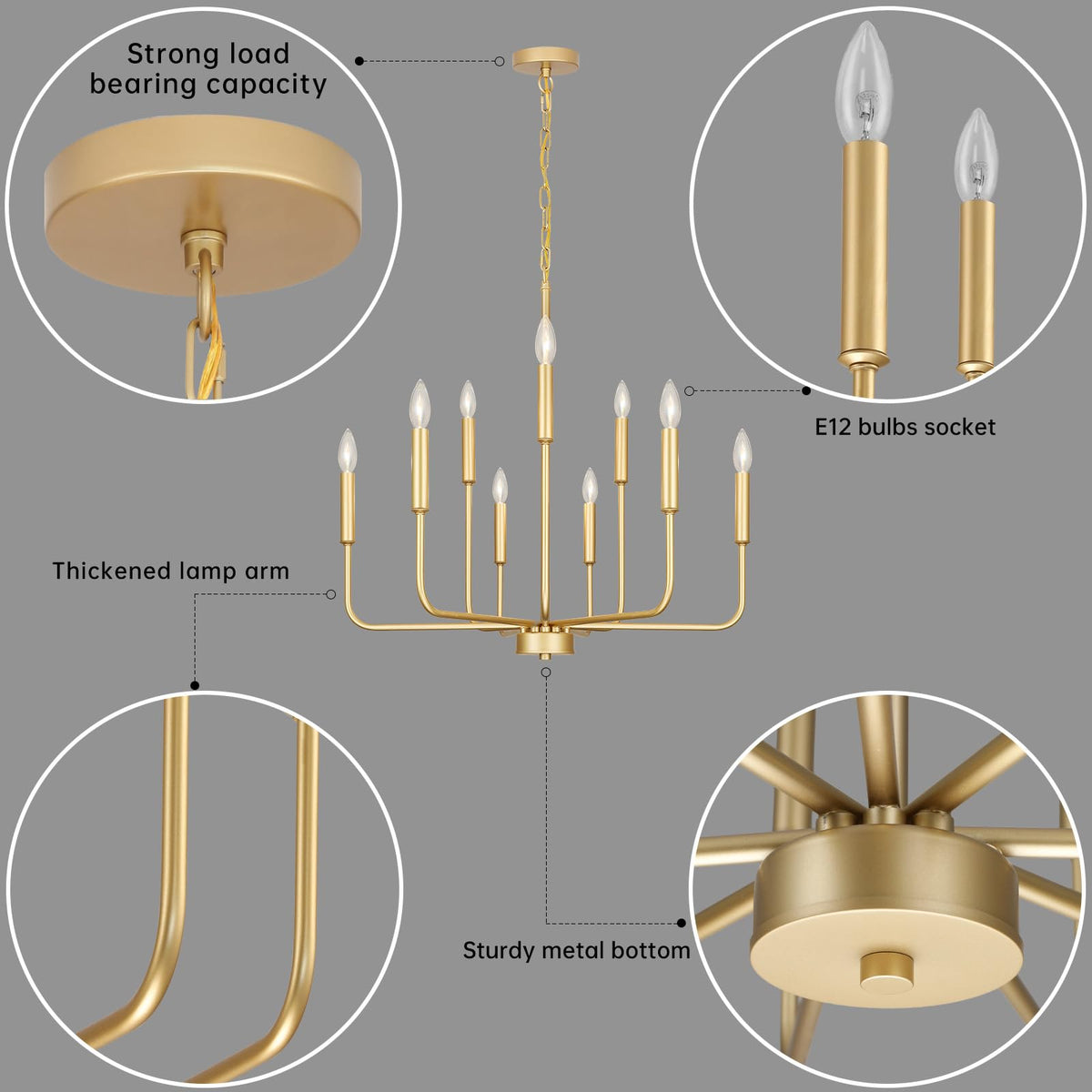 Strong load bearing capacity

E12 bulbs socket

Thickened lamp arm

Sturdy metal bottom