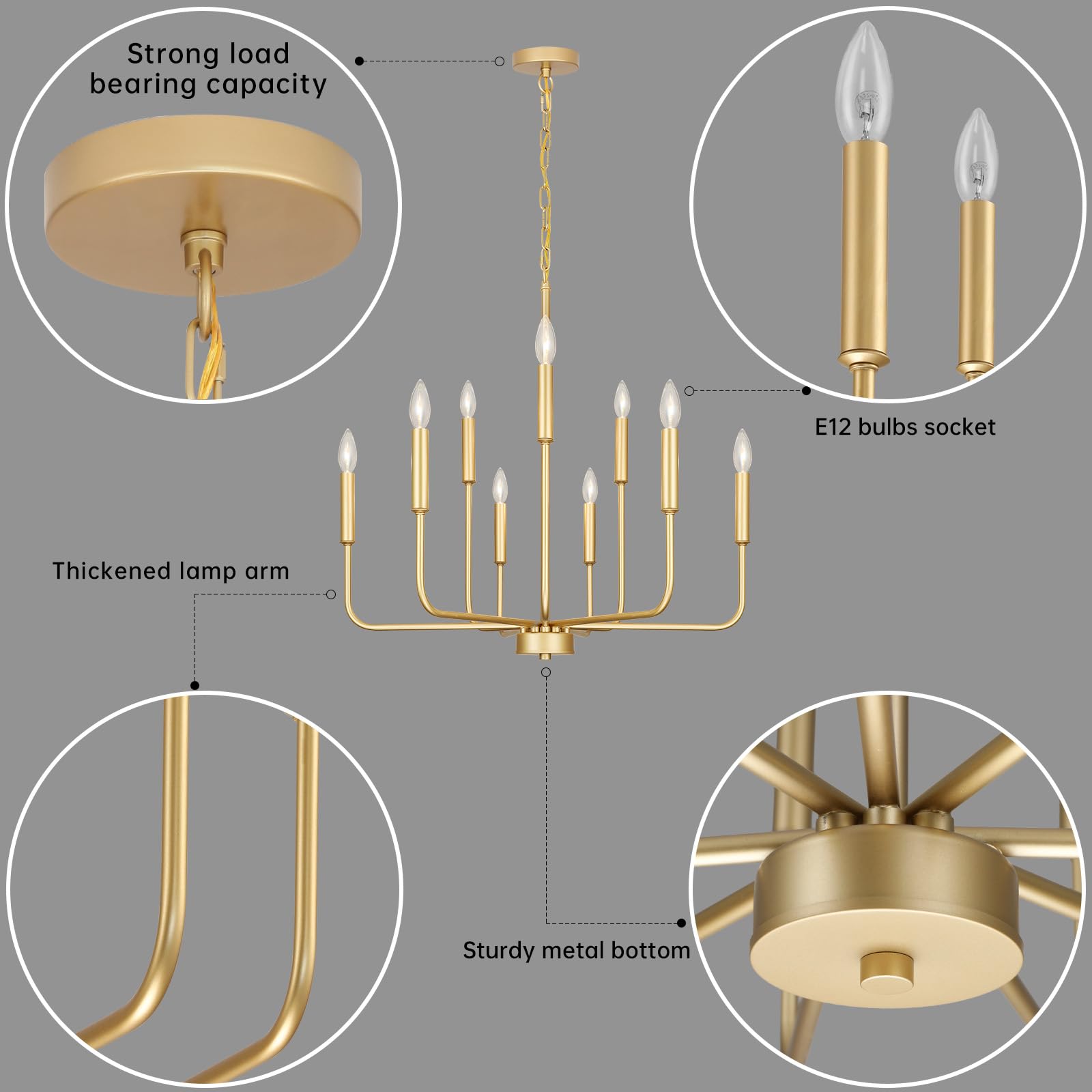 Strong load bearing capacity

E12 bulbs socket

Thickened lamp arm

Sturdy metal bottom