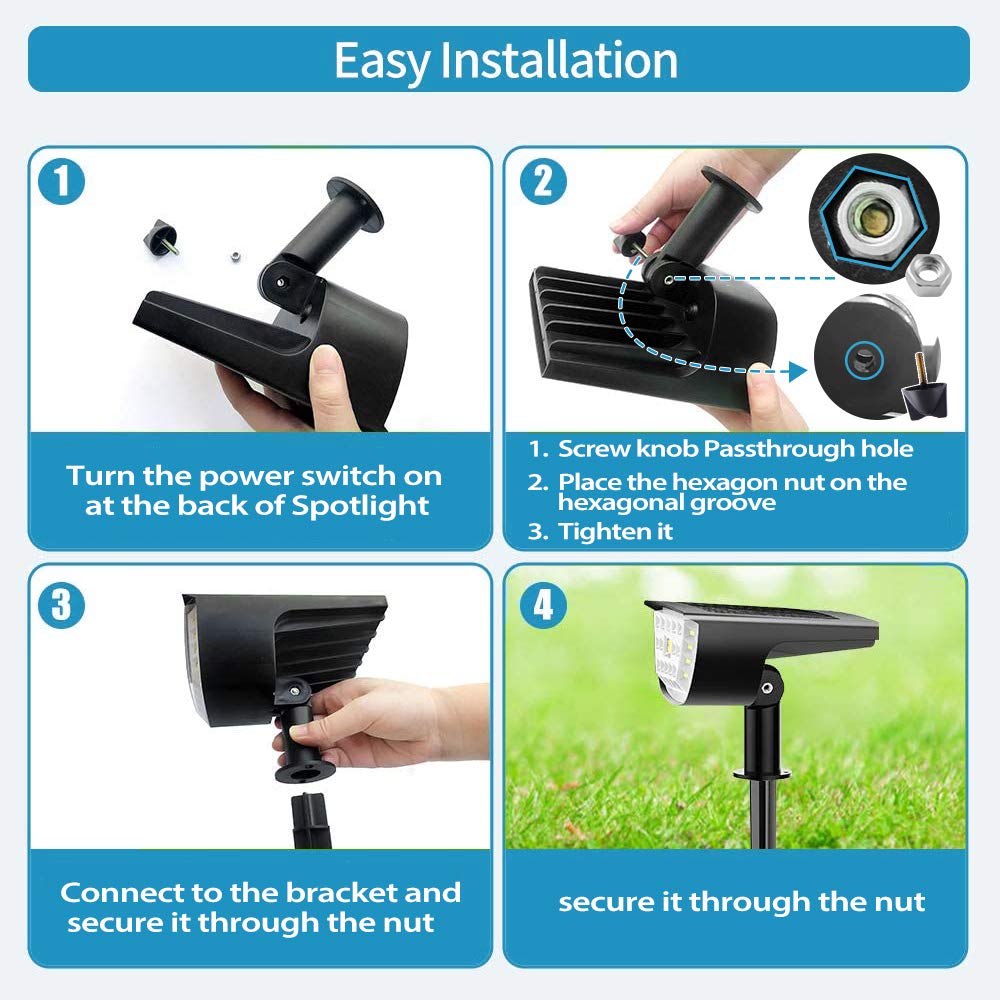 Easy Installation

1

Turn the power switch on at the back of Spotlight

2

1. Screw knob Passthrough hole
2. Place the hexagon nut on the hexagonal groove
3. Tighten it

3

Connect to the bracket and secure it through the nut

4

secure it through the nut