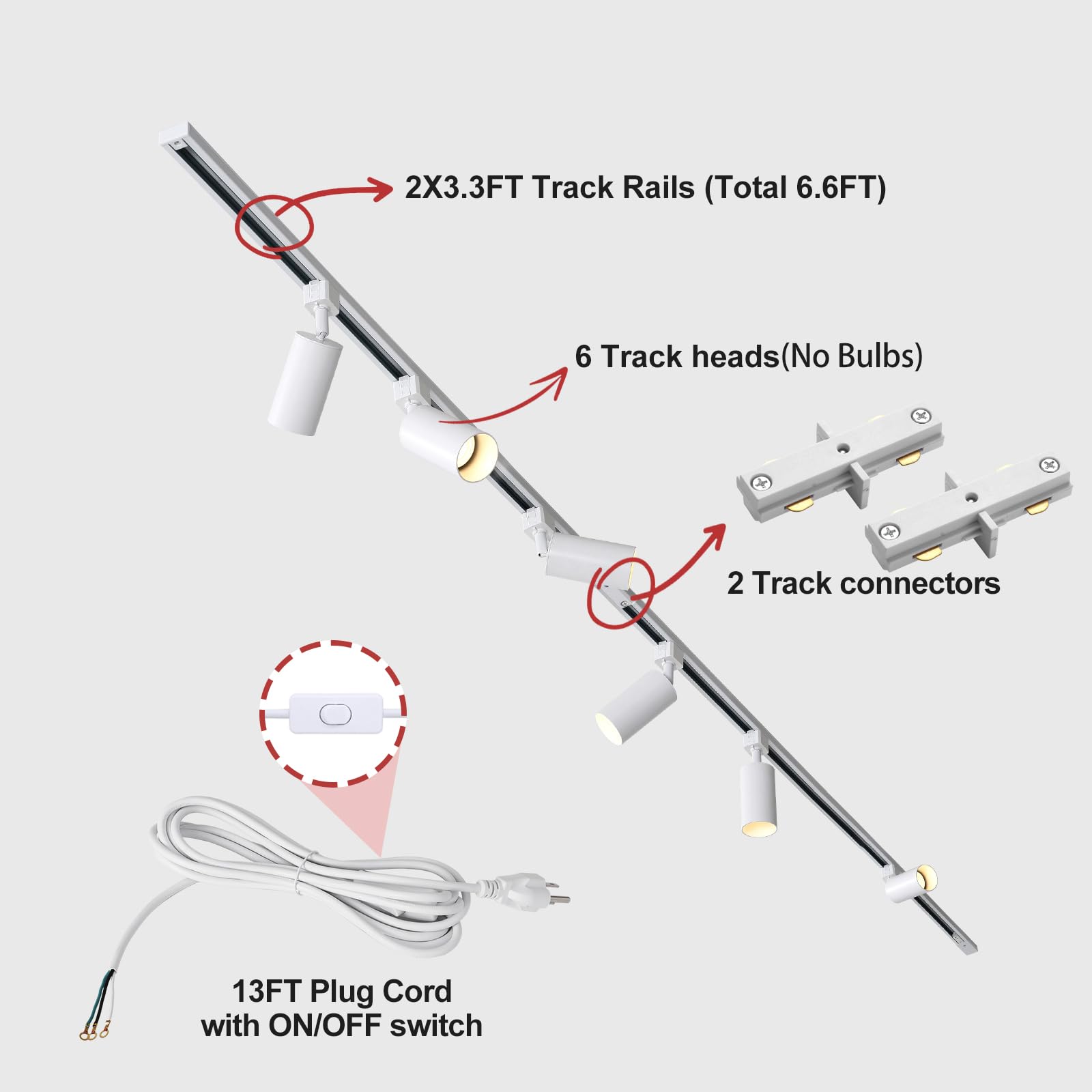 2X3.3FT Track Rails (Total 6.6FT)

6 Track heads(No Bulbs)

2 Track connectors

13FT Plug Cord with ON/OFF switch