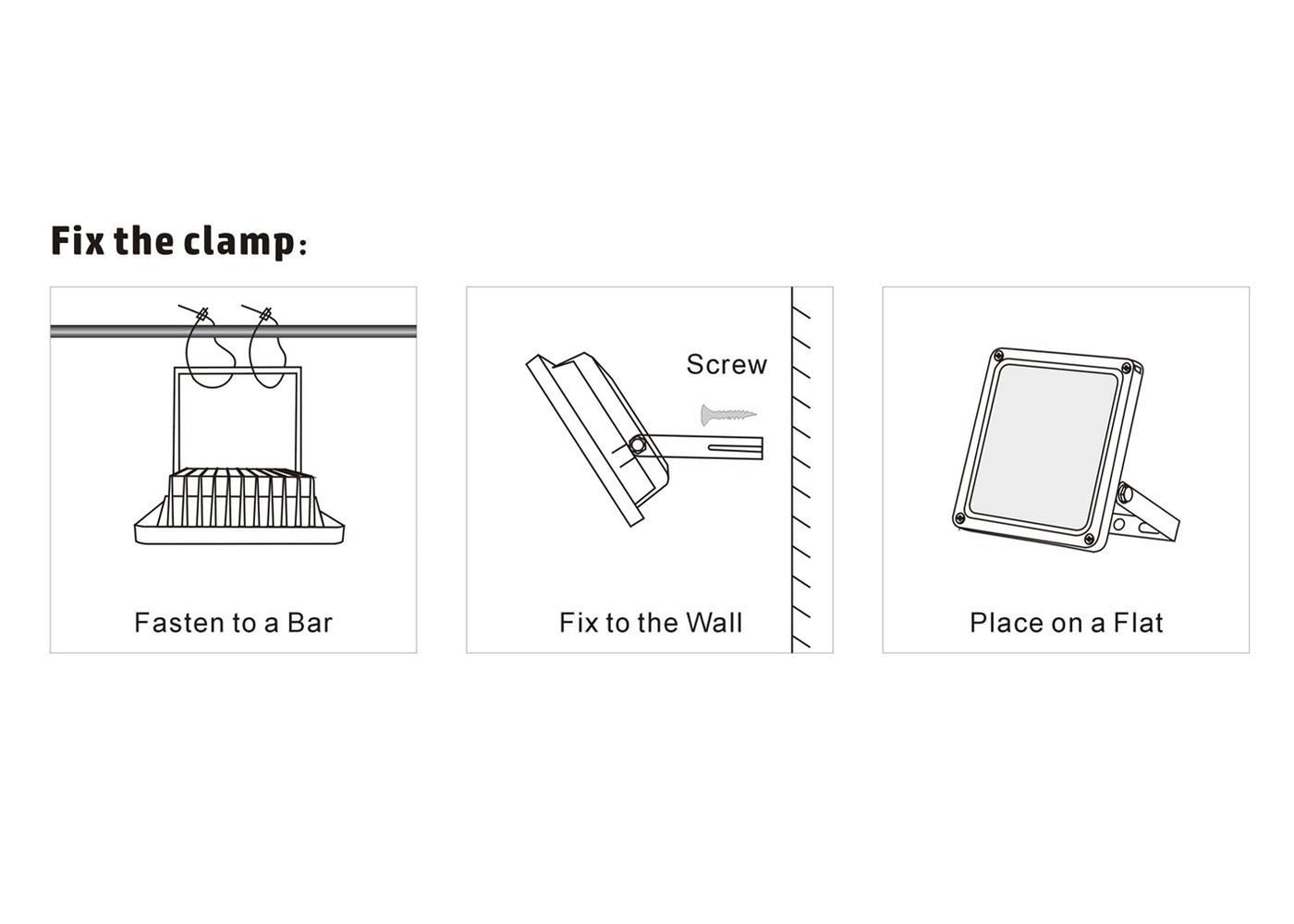 Fix the clamp:

Fasten to a Bar

Screw

Fix to the Wall

Place on a Flat