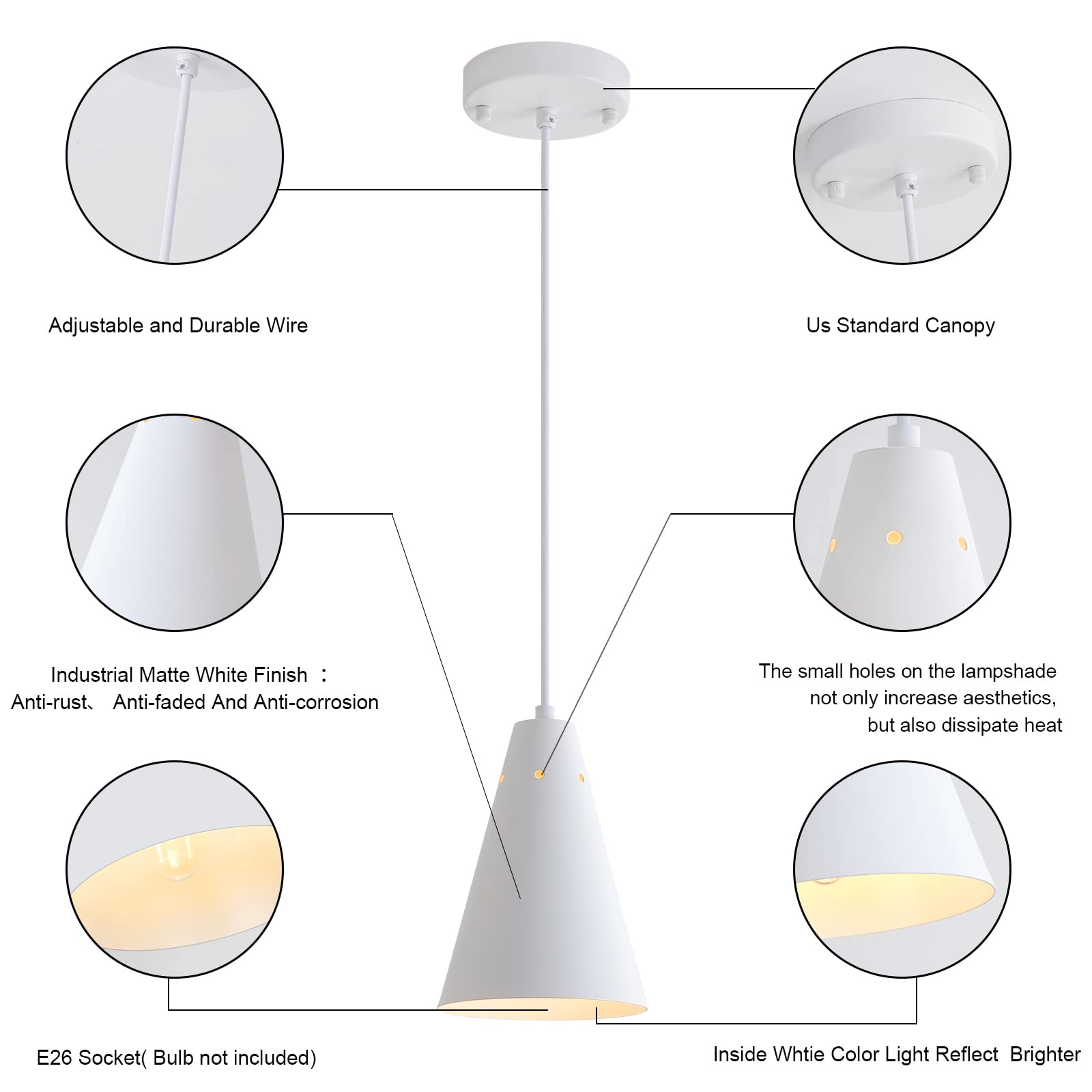 Adjustable and Durable Wire

Us Standard Canopy

Industrial Matte White Finish ：
Anti-rust、 Anti-faded And Anti-corrosion

The small holes on the lampshade not only increase aesthetics, but also dissipate heat

E26 Socket( Bulb not included)

Inside Whtie Color Light Reflect Brighter