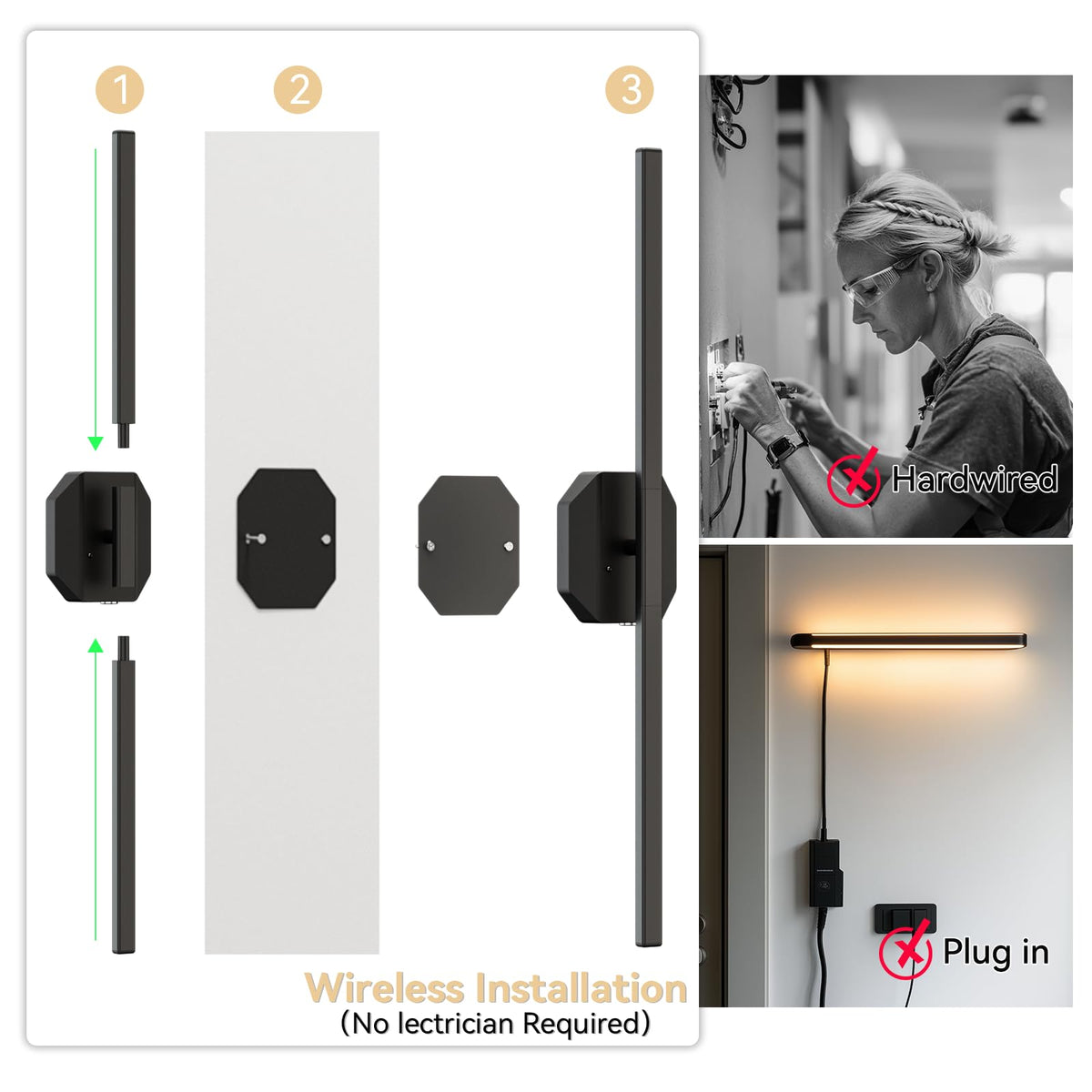 1

2

3

Hardwired

Plug in

Wireless Installation
(No lectrician Required)