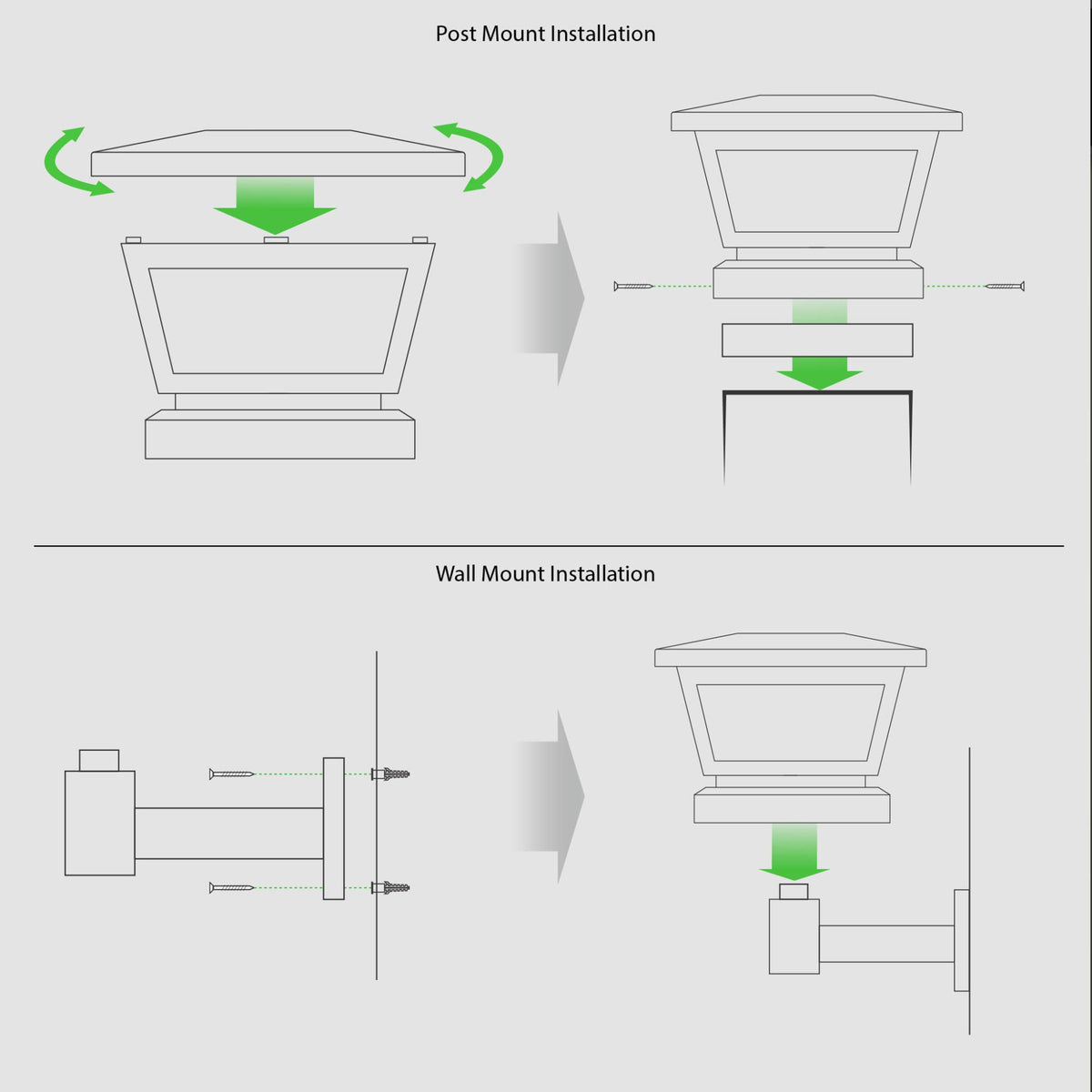 Post Mount Installation

Wall Mount Installation