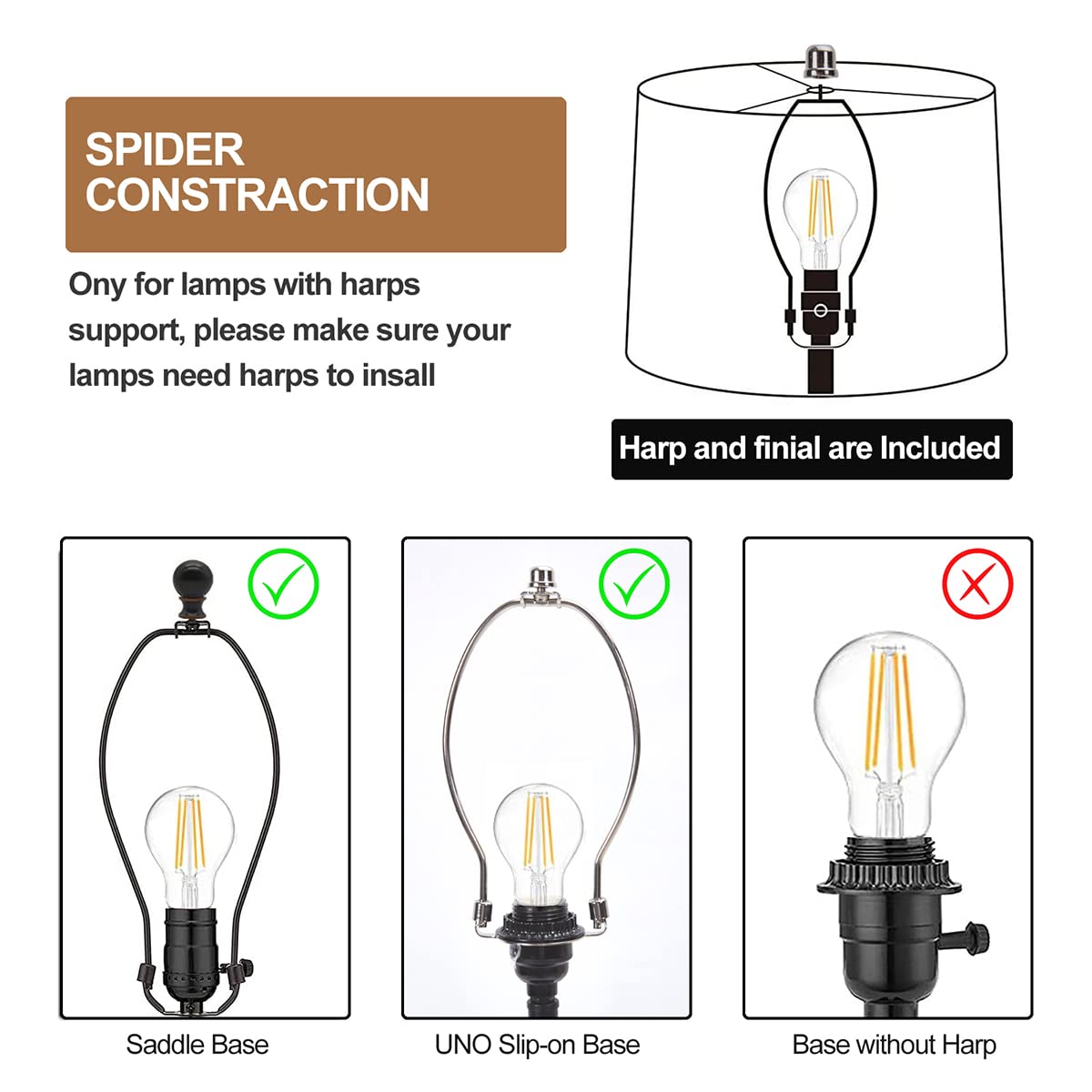 SPIDER CONSTRACTION

Ony for lamps with harps support, please make sure your lamps need harps to insall

Harp and finial are Included

Saddle Base

UNO Slip-on Base

Base without Harp