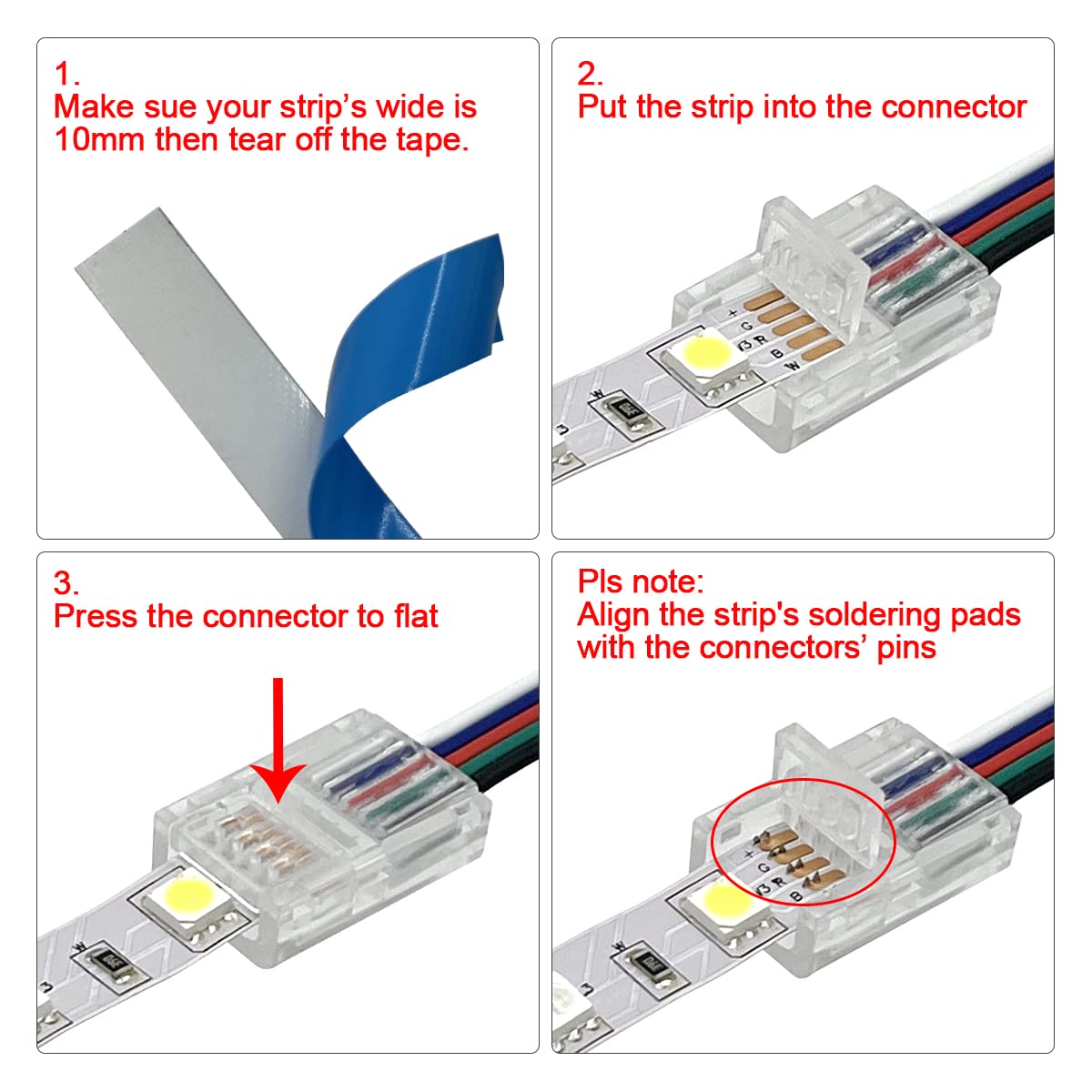 1.
Make sue your strip's wide is 10mm then tear off the tape.

2.
Put the strip into the connector

+
G
R
B
W

3.
Press the connector to flat

Pls note:
Align the strip's soldering pads with the connectors' pins

+
G
R
B