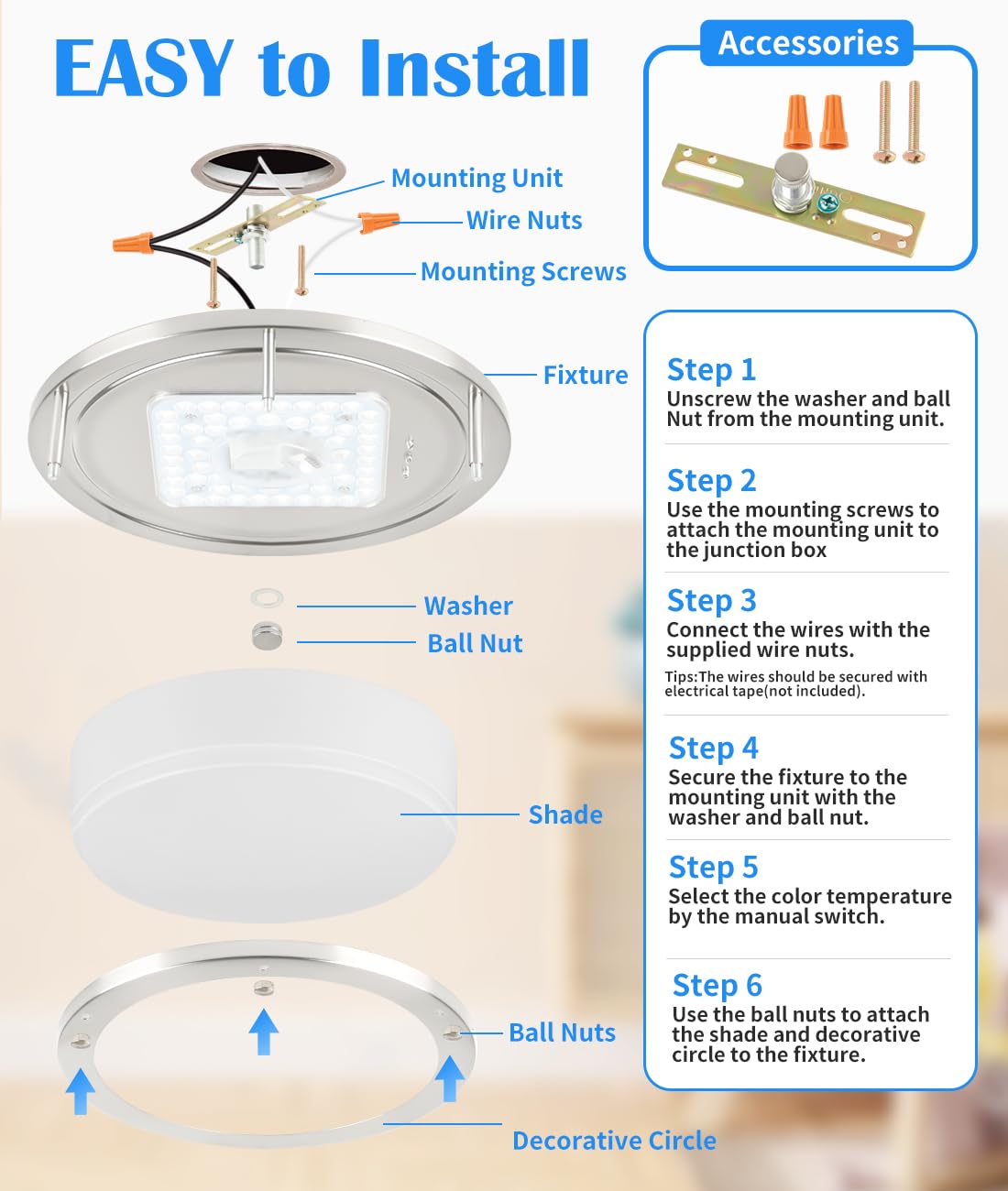 EASY to Install

Accessories

Mounting Unit

Wire Nuts

Mounting Screws

Fixture

Washer

Ball Nut

Shade

Ball Nuts

Decorative Circle

Step 1
Unscrew the washer and ball Nut from the mounting unit.

Step 2
Use the mounting screws to attach the mounting unit to the junction box

Step 3
Connect the wires with the supplied wire nuts.
Tips:The wires should be secured with electrical tape(not included).

Step 4
Secure the fixture to the mounting unit with the washer and ball nut.

Step 5
Select the color temperature by the manual switch.

Step 6
Use the ball nuts to attach the shade and decorative circle to the fixture.