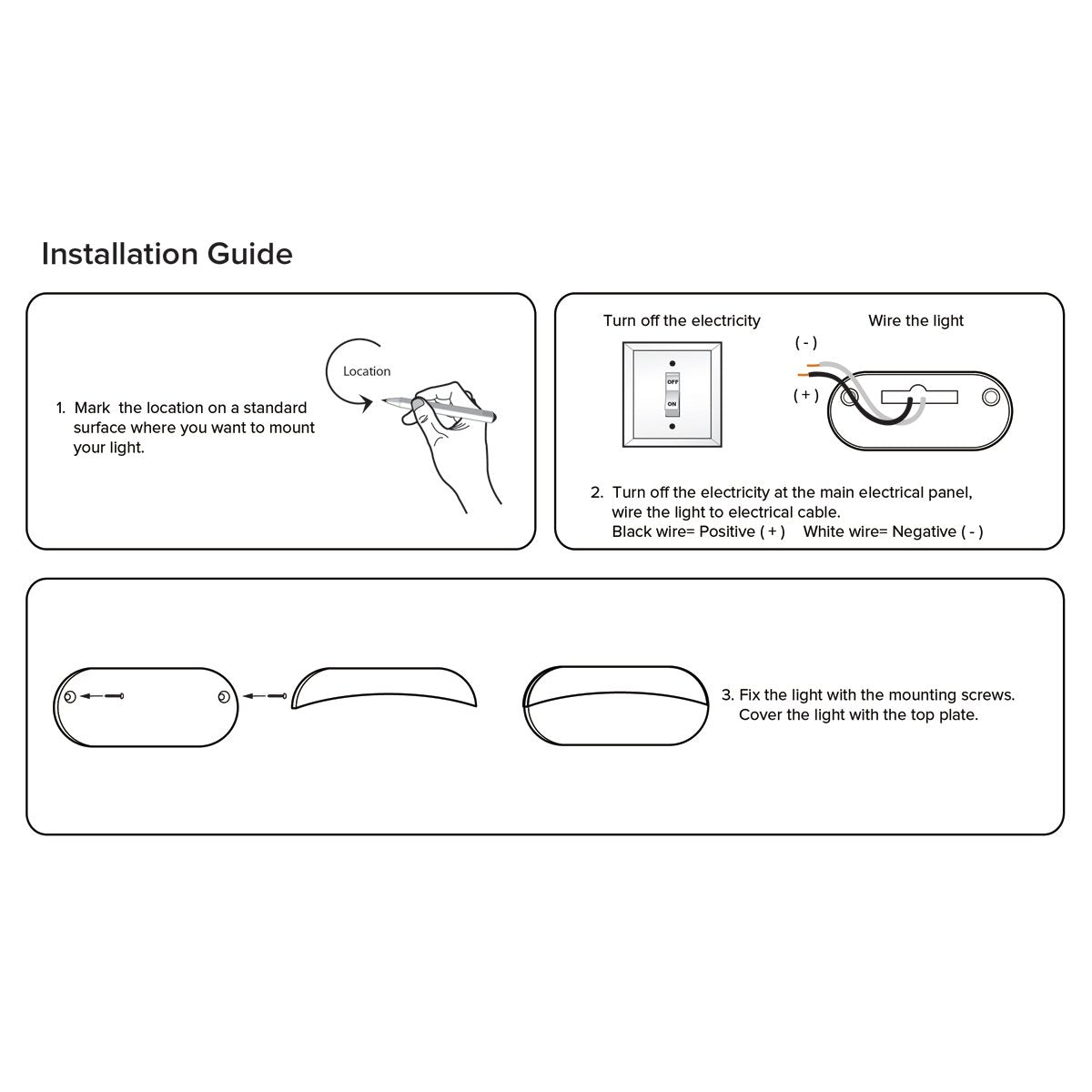 Installation Guide

Location

1. Mark the location on a standard surface where you want to mount your light.

Turn off the electricity

OFF

ON

Wire the light

( - )

( + )

2. Turn off the electricity at the main electrical panel, wire the light to electrical cable.
Black wire= Positive ( + ) White wire= Negative ( - )

3. Fix the light with the mounting screws. Cover the light with the top plate.