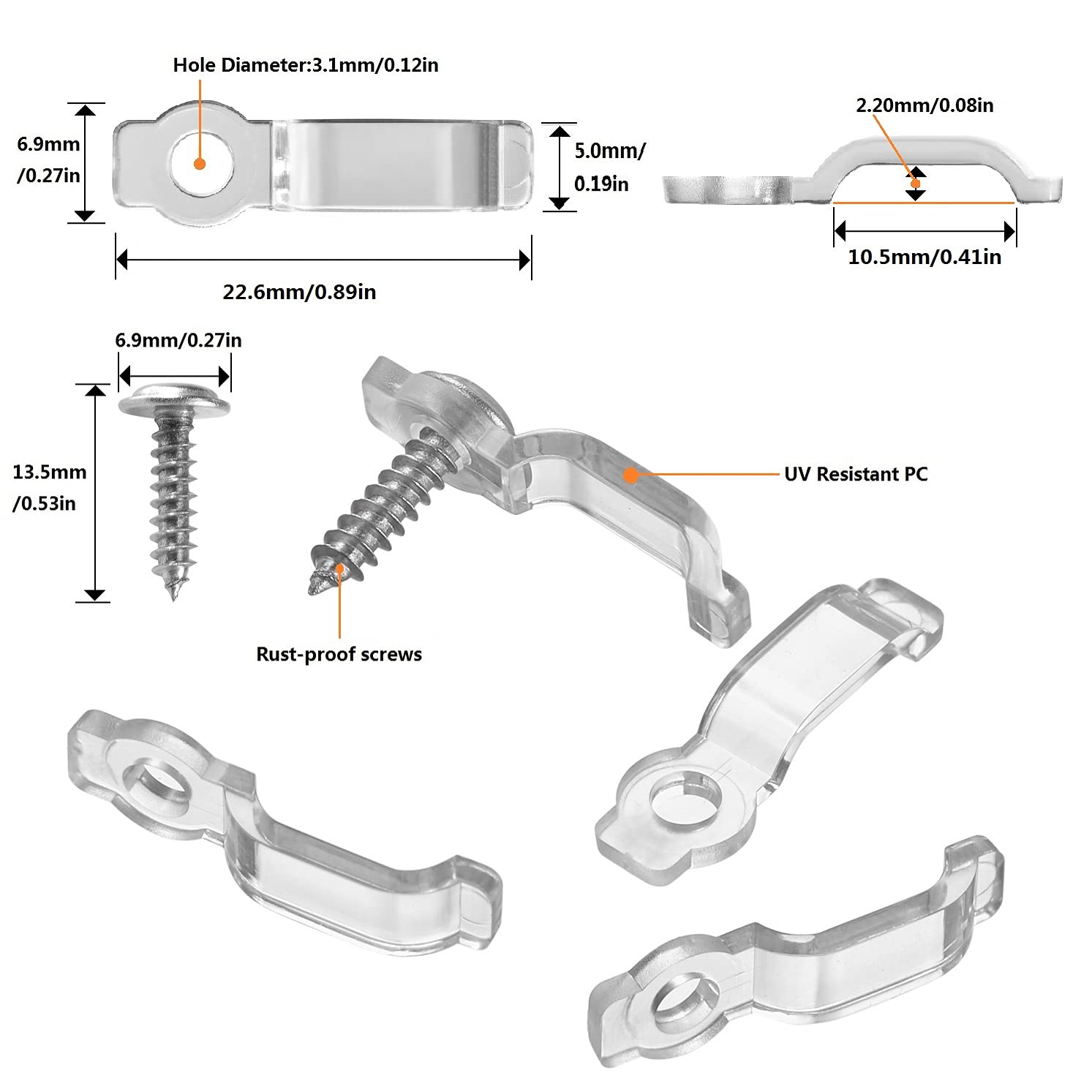 Hole Diameter:3.1mm/0.12in

6.9mm /0.27in

5.0mm/ 0.19in

22.6mm/0.89in

2.20mm/0.08in

10.5mm/0.41in

6.9mm/0.27in

13.5mm /0.53in

UV Resistant PC

Rust-proof screws