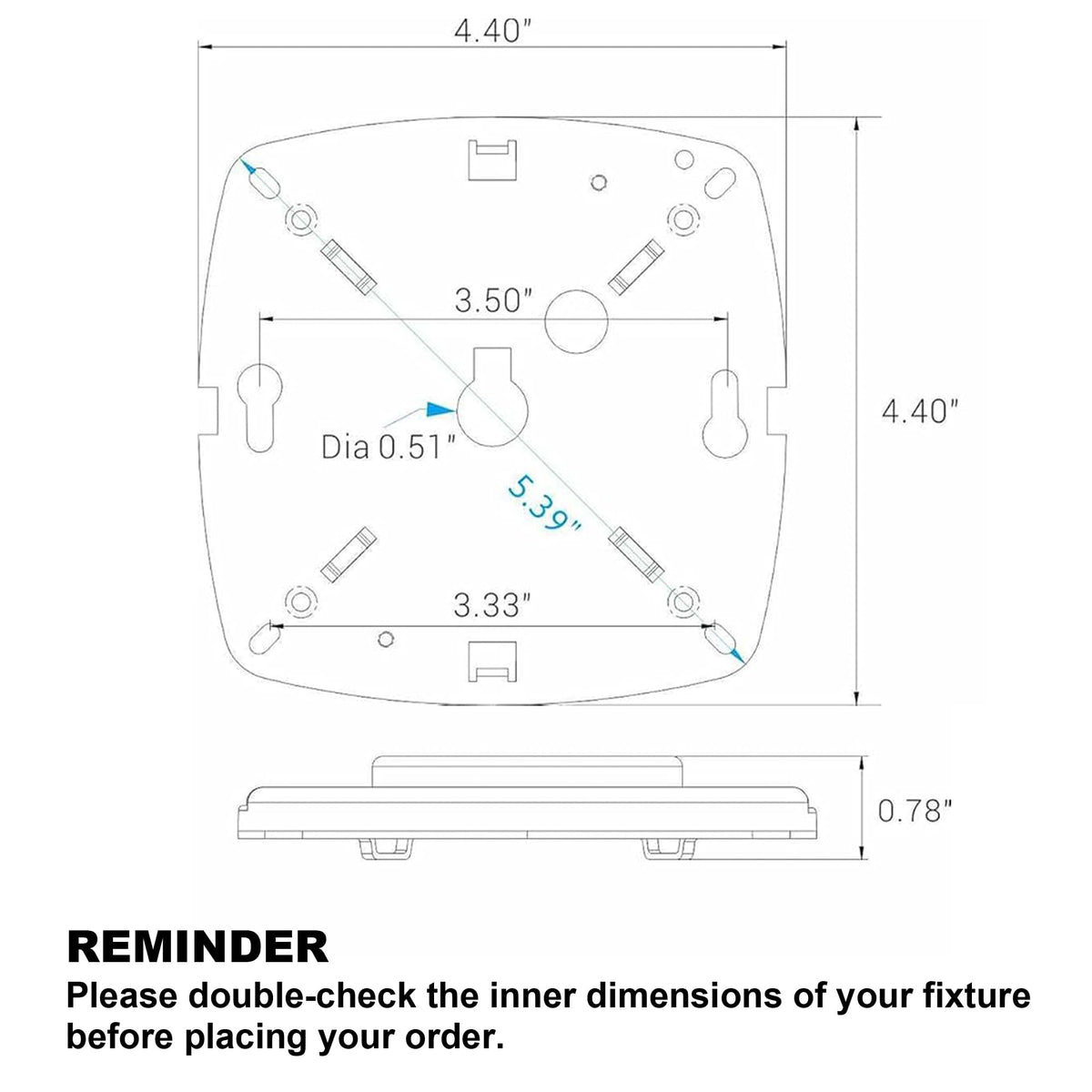 4.40"

3.50"

4.40"

Dia 0.51"

5.39"

3.33"

0.78"

REMINDER

Please double-check the inner dimensions of your fixture before placing your order.