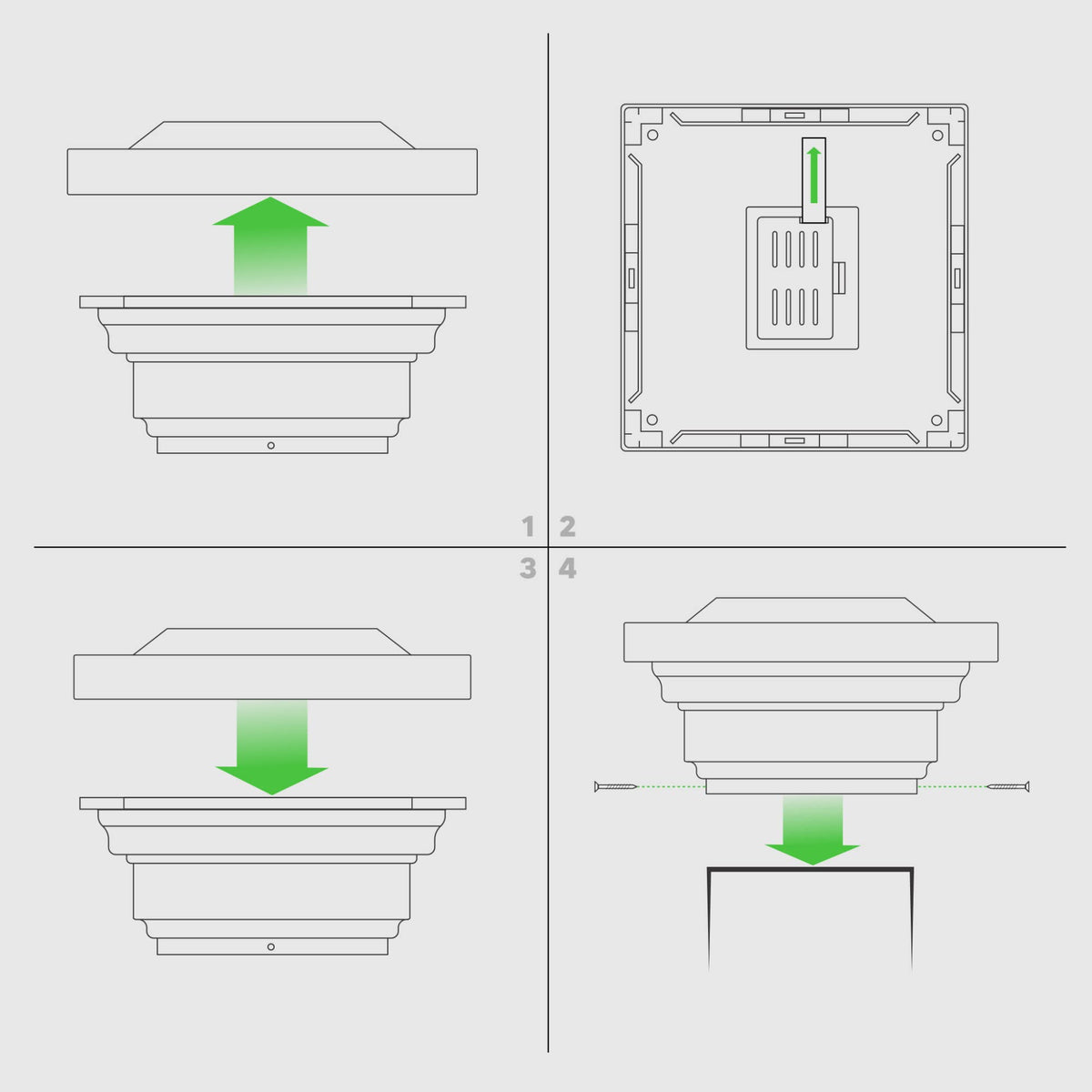 1 2
3 4