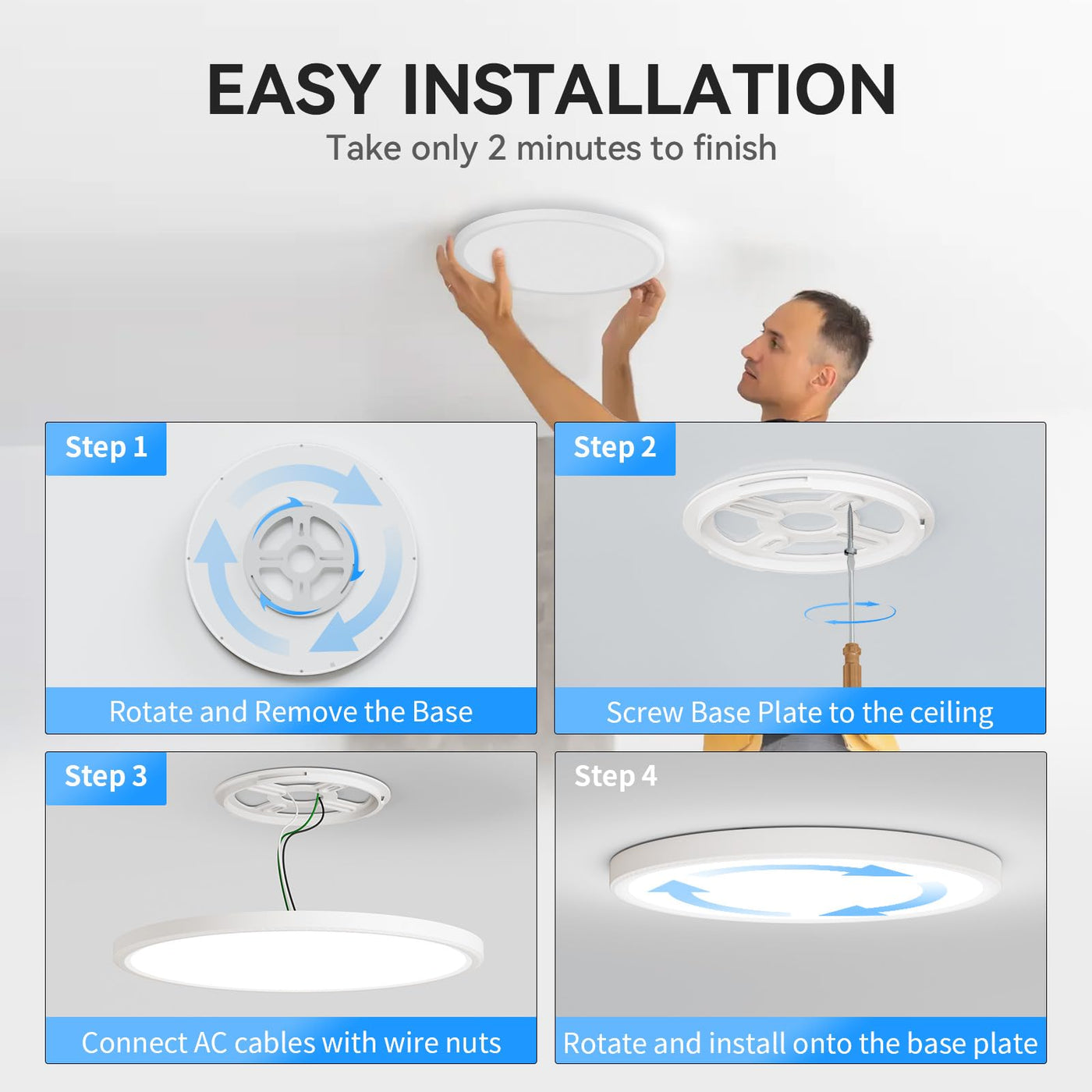 EASY INSTALLATION

Take only 2 minutes to finish

Step 1

Rotate and Remove the Base

Step 2

Screw Base Plate to the ceiling

Step 3

Connect AC cables with wire nuts

Step 4

Rotate and install onto the base plate