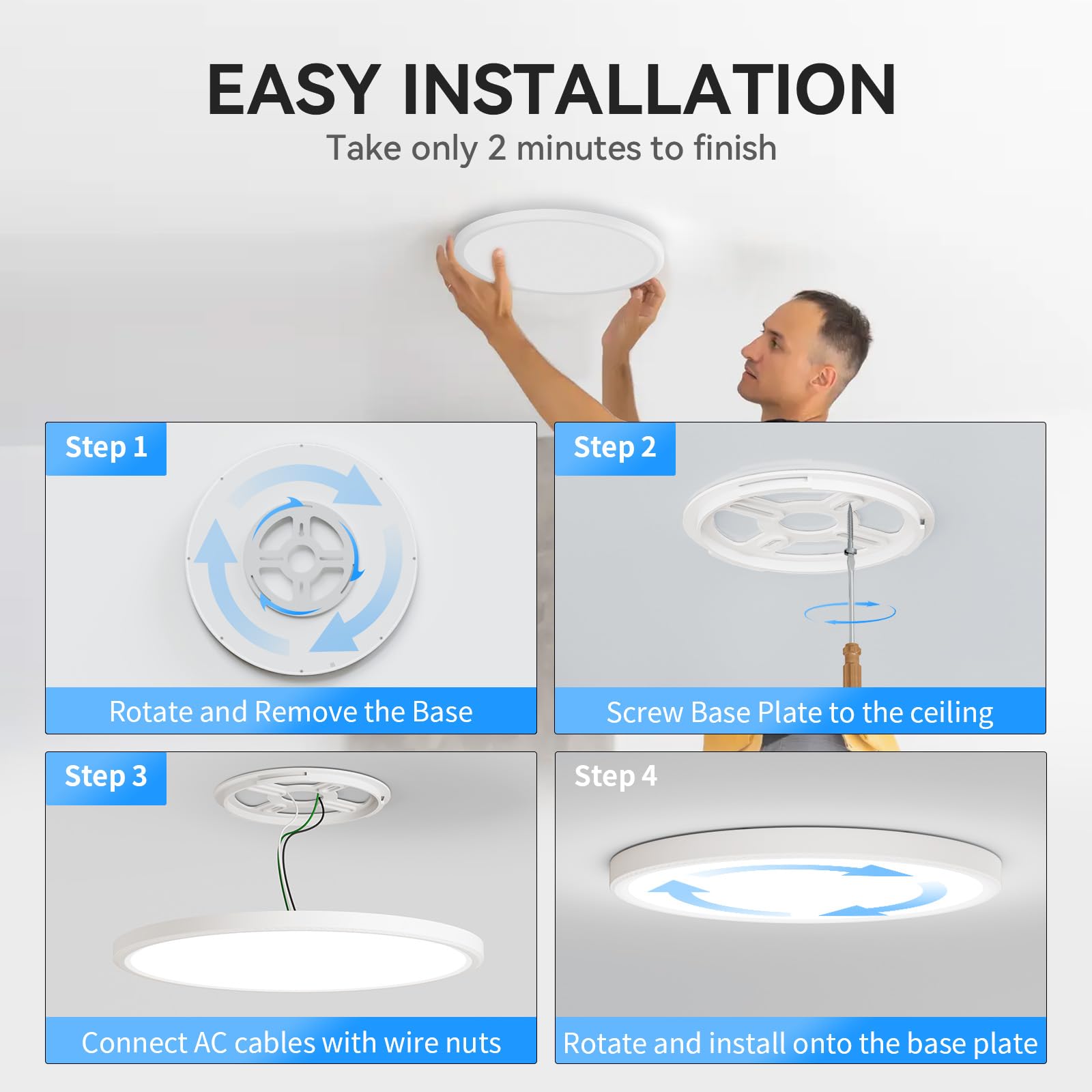 EASY INSTALLATION
Take only 2 minutes to finish

Step 1
Rotate and Remove the Base

Step 2
Screw Base Plate to the ceiling

Step 3
Connect AC cables with wire nuts

Step 4
Rotate and install onto the base plate