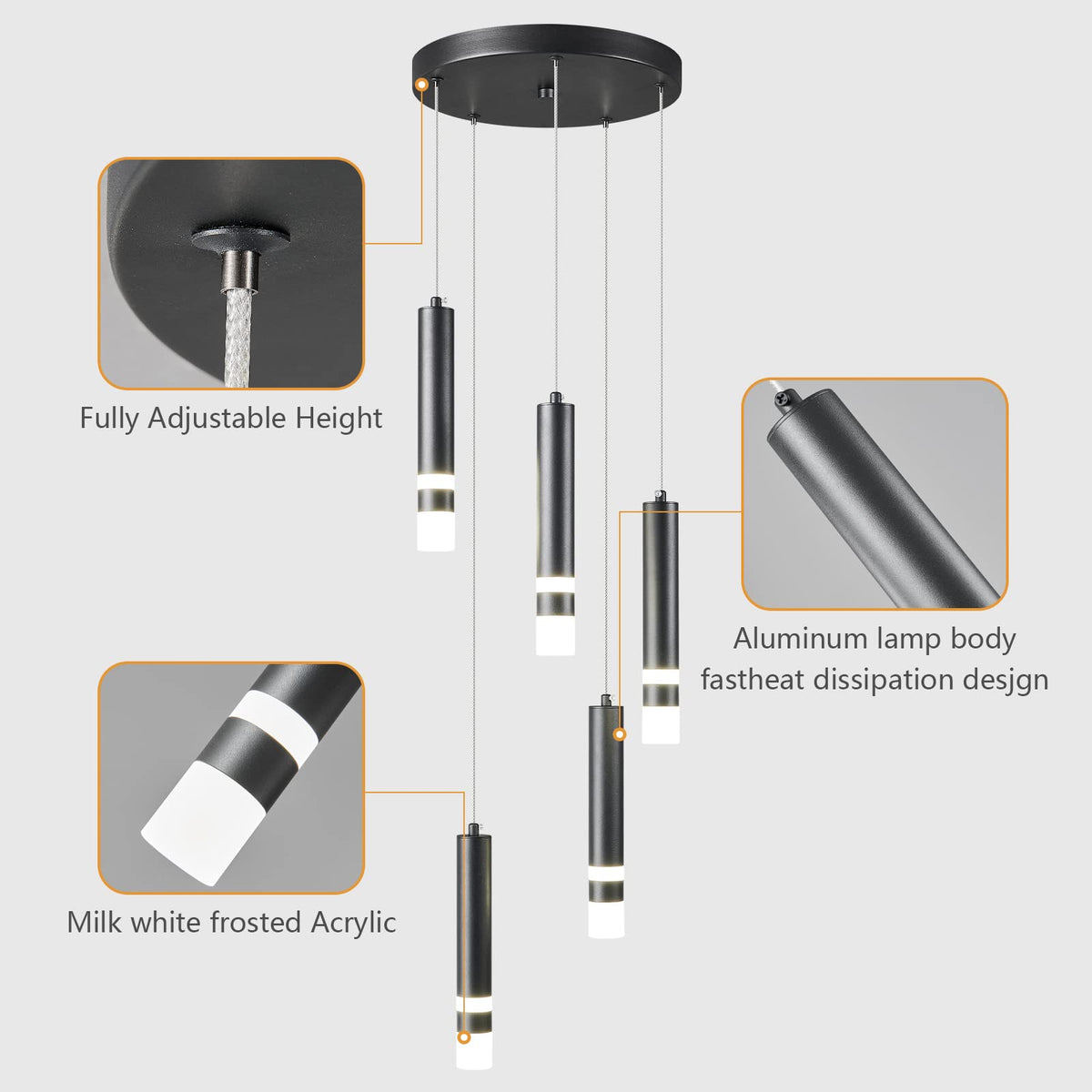 Fully Adjustable Height

Aluminum lamp body fastheat dissipation desjgn

Milk white frosted Acrylic