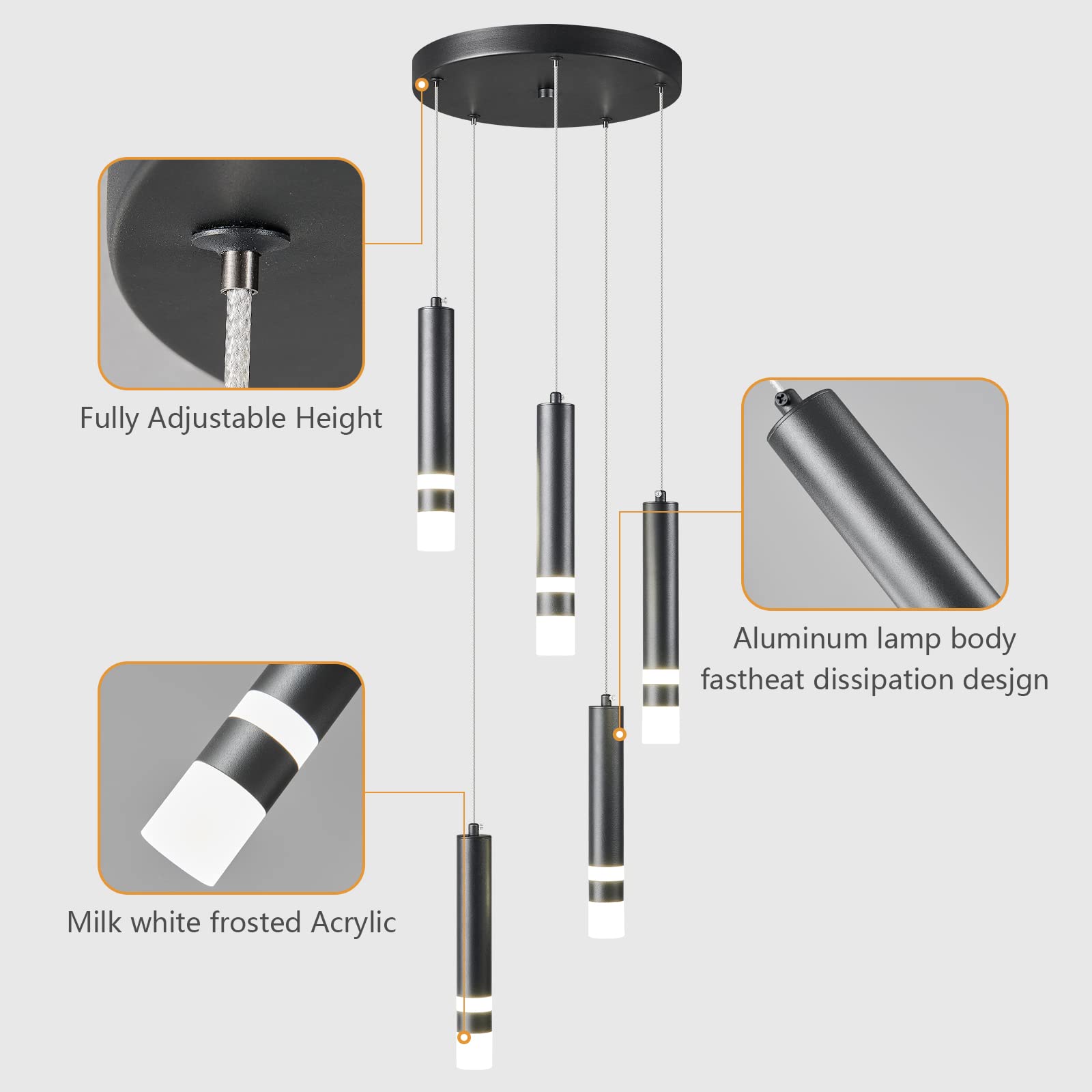 Fully Adjustable Height

Aluminum lamp body
fastheat dissipation desjgn

Milk white frosted Acrylic