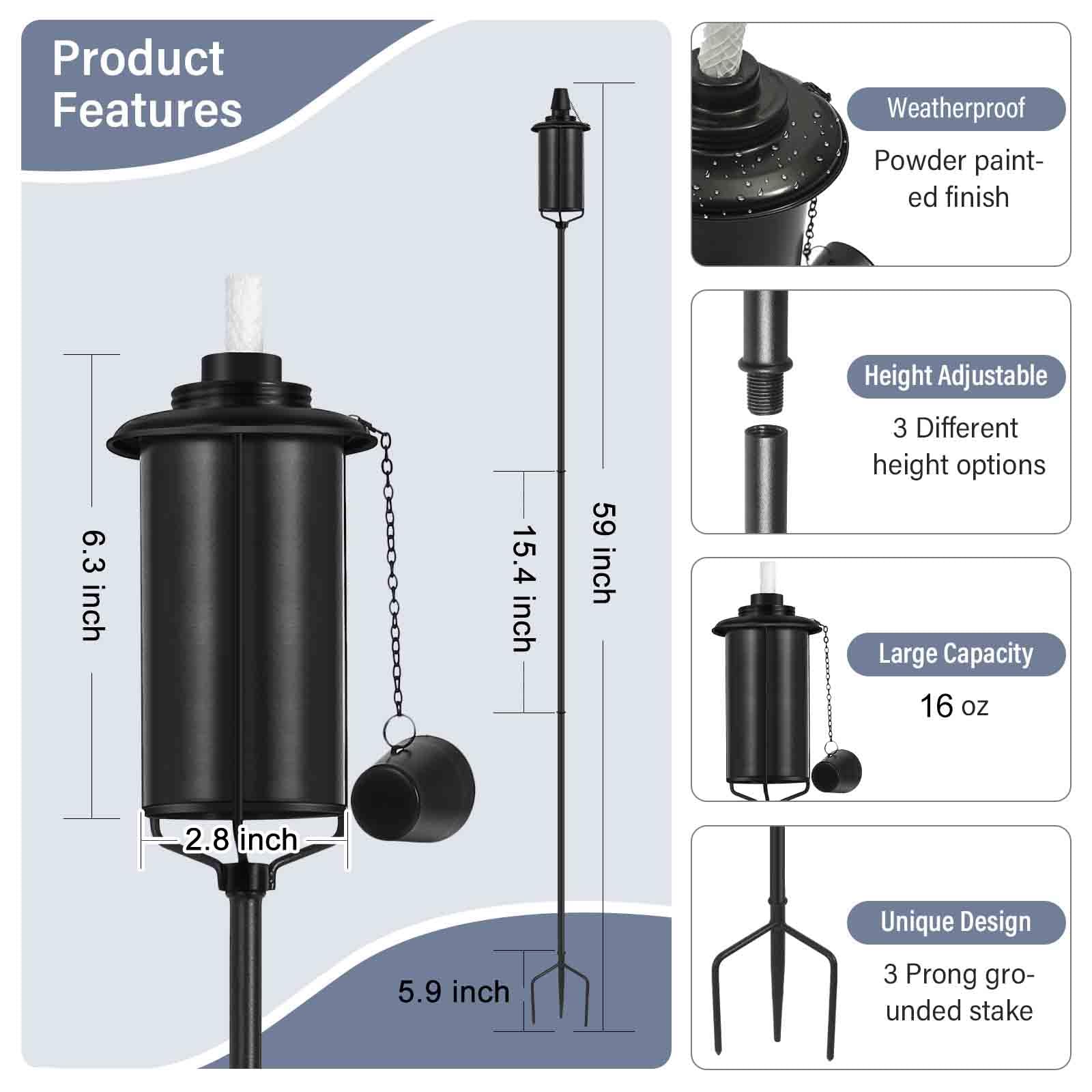 Product Features

6.3 inch

2.8 inch

15.4 inch

59 inch

5.9 inch

Weatherproof

Powder painted finish

Height Adjustable

3 Different height options

Large Capacity

16 oz

Unique Design

3 Prong grounded stake