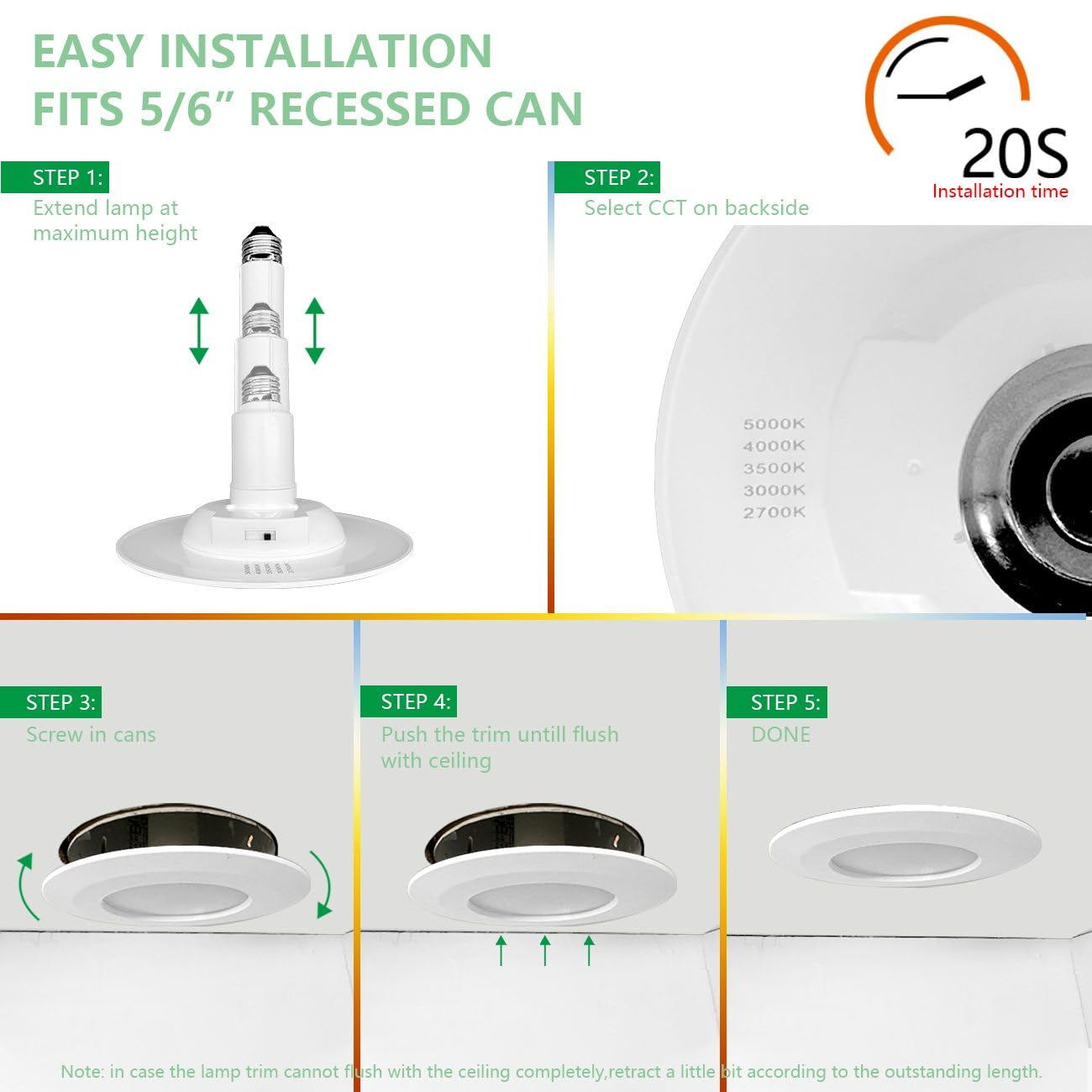 EASY INSTALLATION
FITS 5/6” RECESSED CAN

20S
Installation time

STEP 1:
Extend lamp at maximum height

STEP 2:
Select CCT on backside

5000K
4000K
3500K
3000K
2700K

STEP 3:
Screw in cans

STEP 4:
Push the trim untill flush with ceiling

STEP 5:
DONE

Note: in case the lamp trim cannot flush with the ceiling completely,retract a little bit according to the outstanding length.