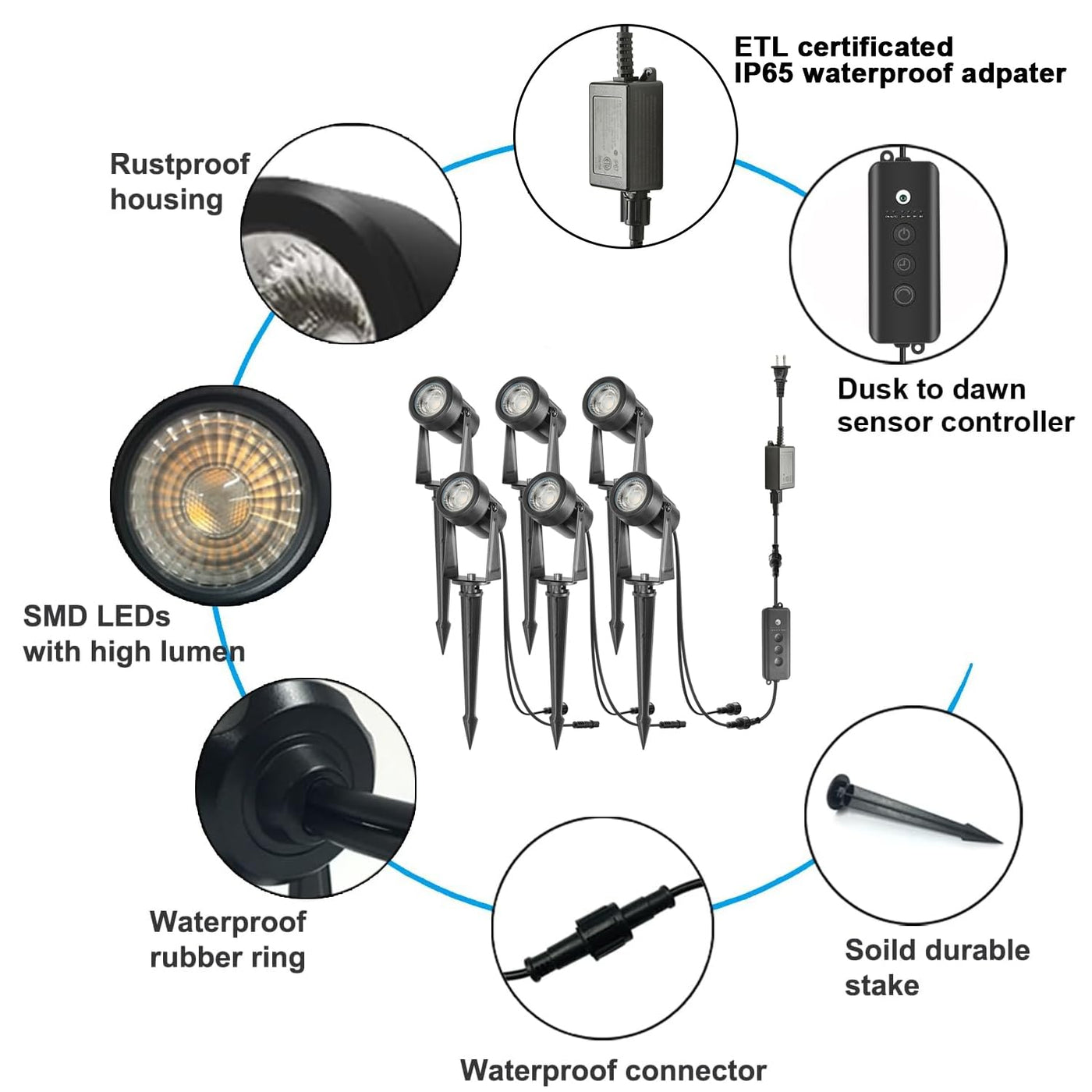 ETL certificated
IP65 waterproof adpater

Rustproof
housing

Dusk to dawn
sensor controller

SMD LEDs
with high lumen

Waterproof
rubber ring

Soild durable
stake

Waterproof connector