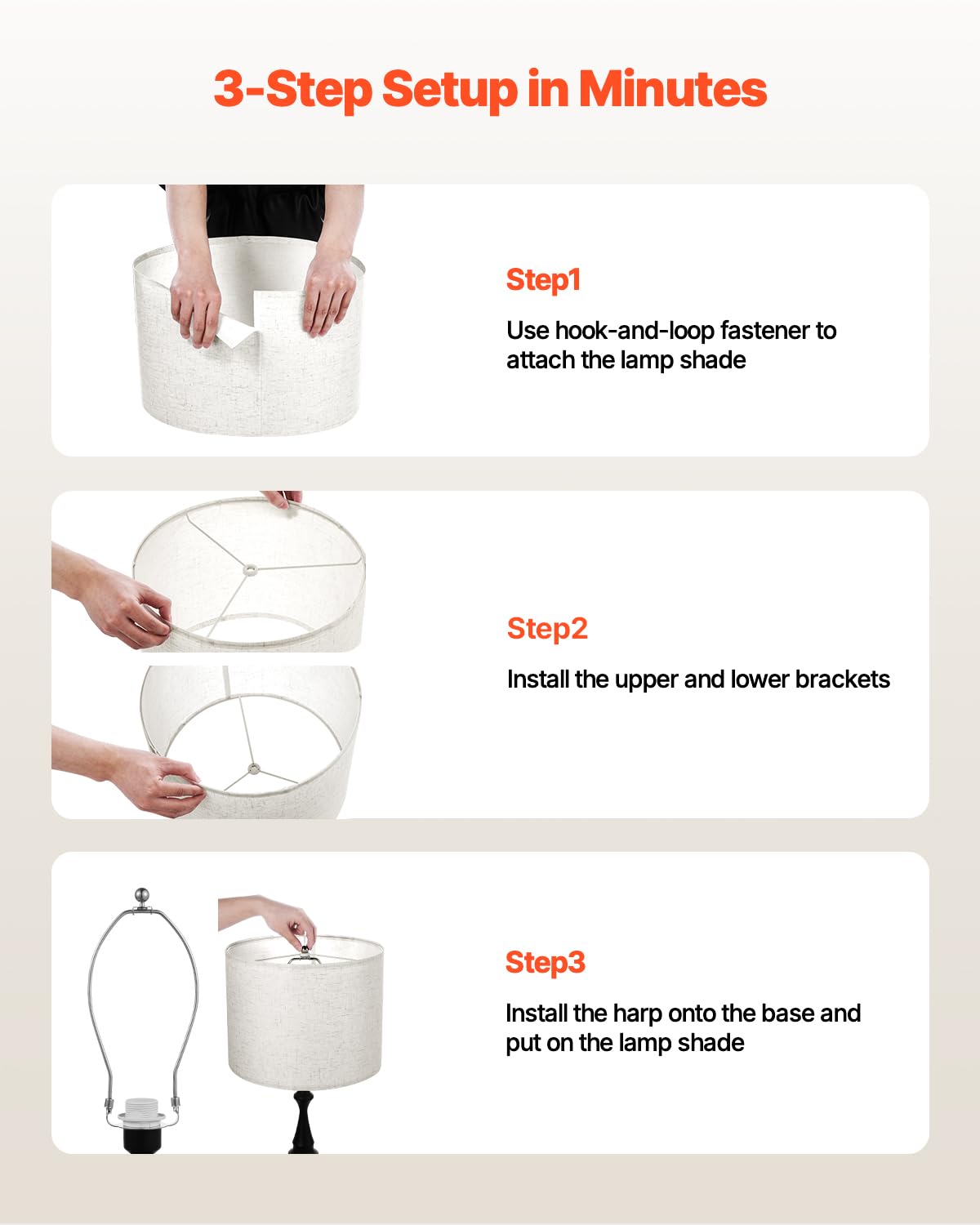 3-Step Setup in Minutes

Step1

Use hook-and-loop fastener to attach the lamp shade

Step2

Install the upper and lower brackets

Step3

Install the harp onto the base and put on the lamp shade