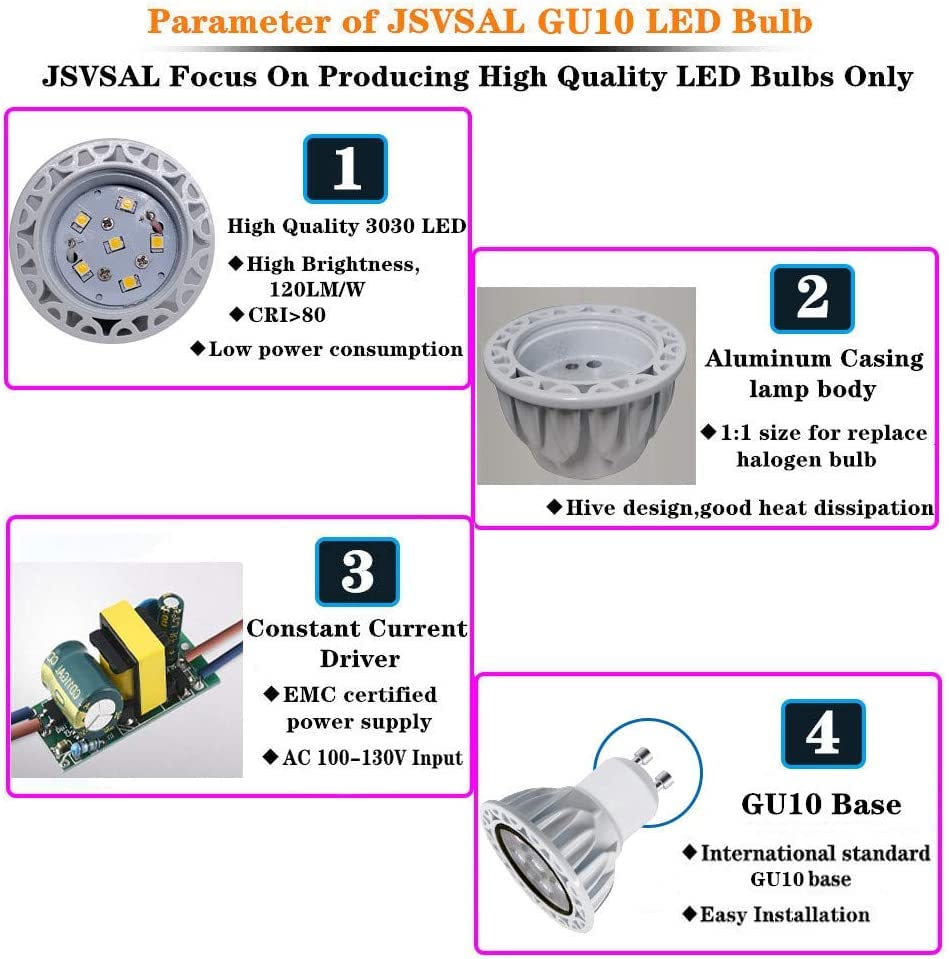 Parameter of JSVSAL GU10 LED Bulb

JSVSAL Focus On Producing High Quality LED Bulbs Only

1

High Quality 3030 LED

◆High Brightness, 120LM/W

◆CRI>80

◆Low power consumption

2

Aluminum Casing lamp body

◆1:1 size for replace halogen bulb

◆Hive design,good heat dissipation

3

Constant Current Driver

◆EMC certified power supply

◆AC 100-130V Input

4

GU10 Base

◆International standard GU10 base

◆Easy Installation