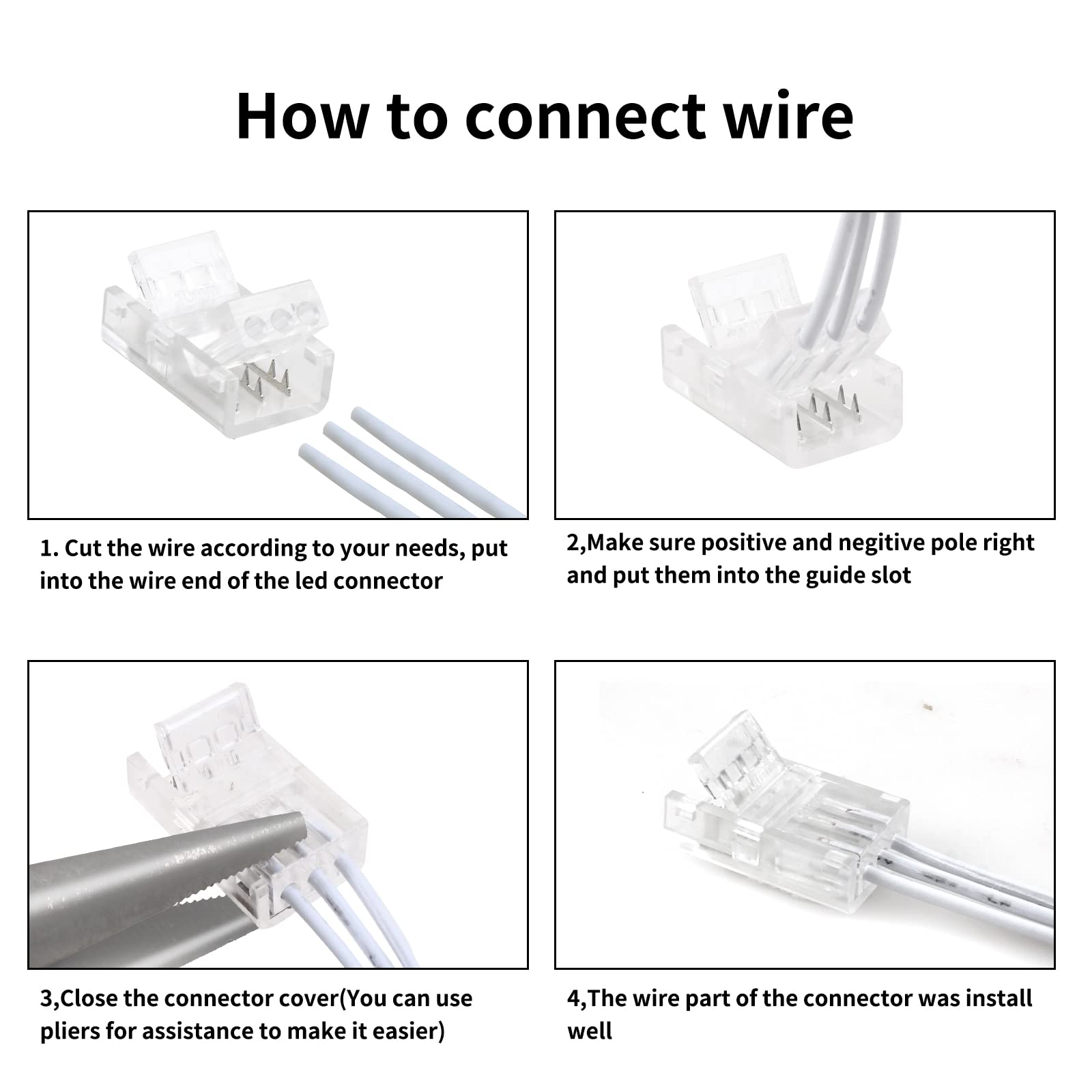 How to connect wire

1. Cut the wire according to your needs, put into the wire end of the led connector

2,Make sure positive and negitive pole right and put them into the guide slot

3,Close the connector cover(You can use pliers for assistance to make it easier)

4,The wire part of the connector was install well