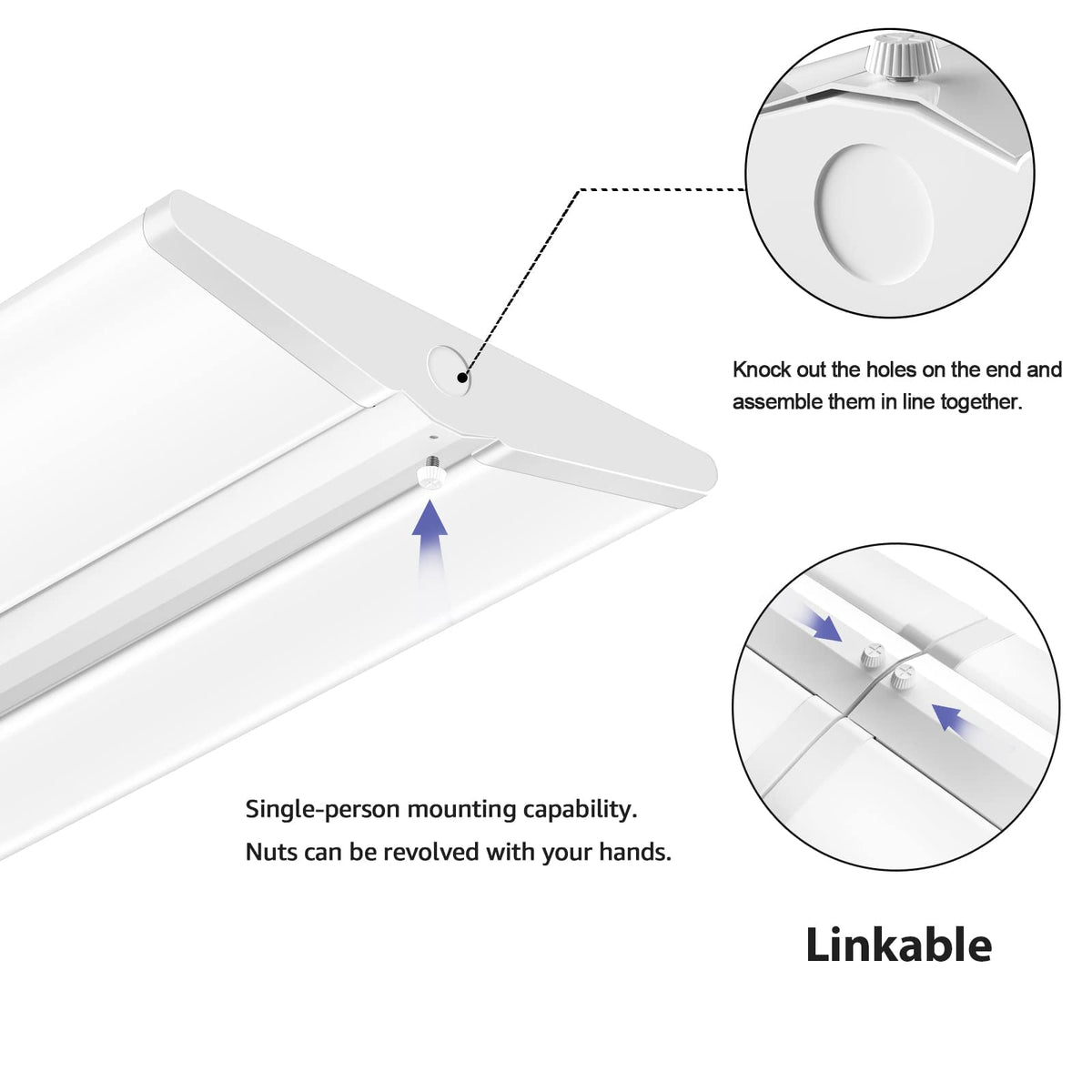 Knock out the holes on the end and assemble them in line together.

Single-person mounting capability.
Nuts can be revolved with your hands.

Linkable