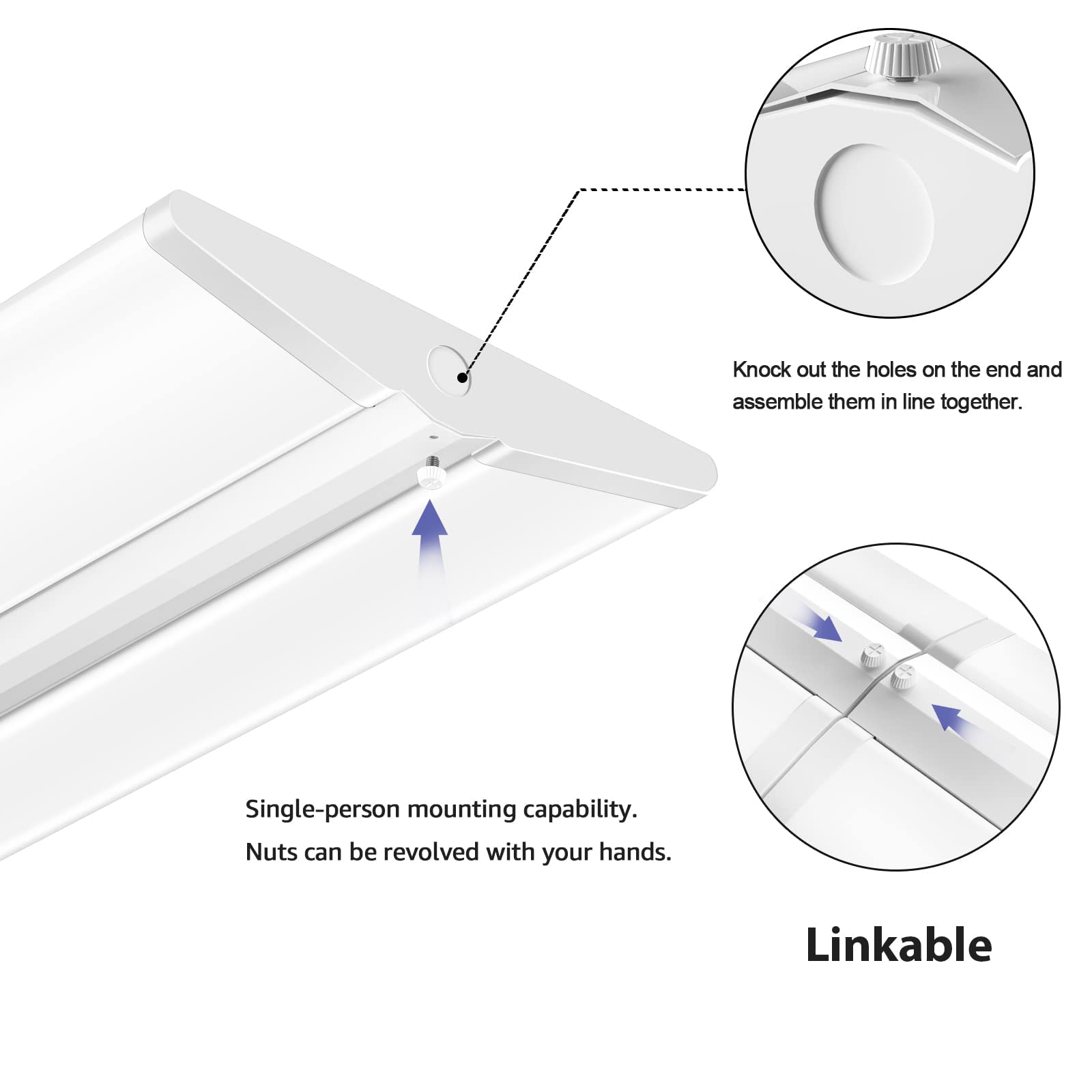 Knock out the holes on the end and assemble them in line together.

Single-person mounting capability.
Nuts can be revolved with your hands.

Linkable