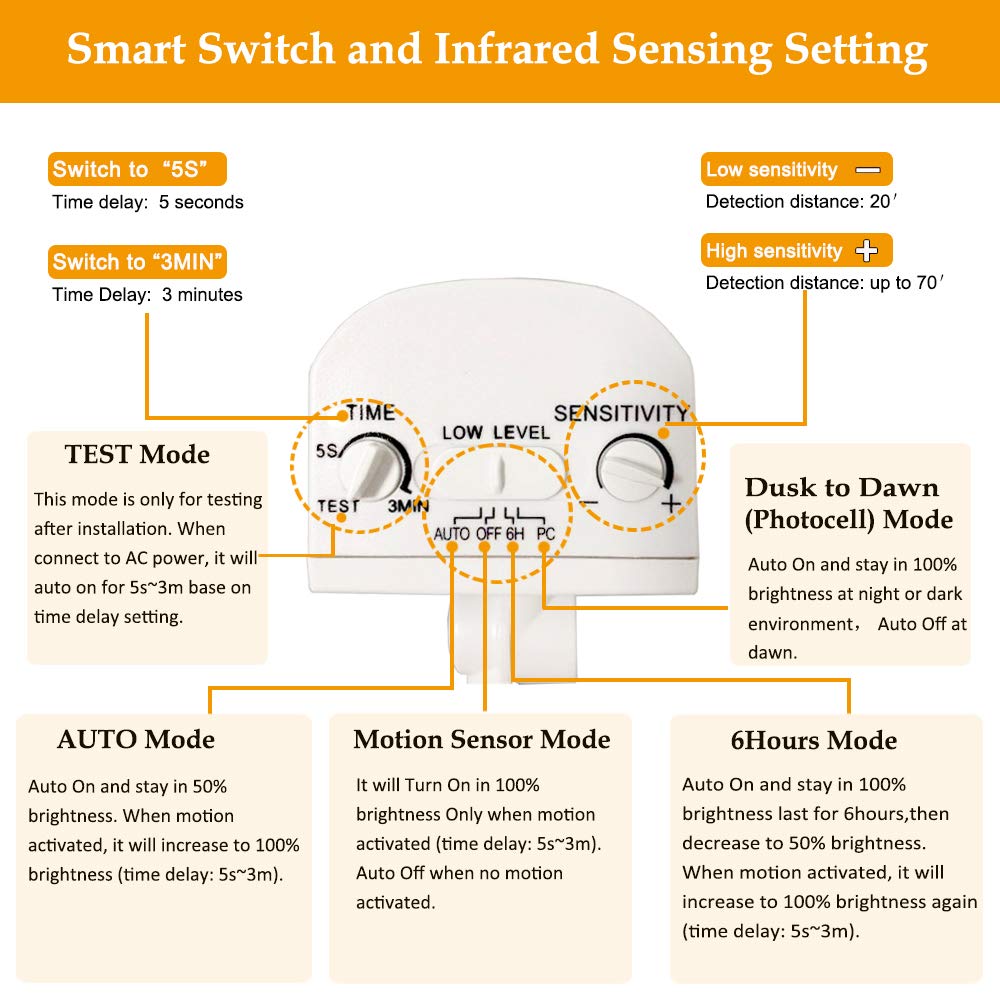 Smart Switch and Infrared Sensing Setting

Switch to "5S"
Time delay: 5 seconds

Switch to "3MIN"
Time Delay: 3 minutes

Low sensitivity —
Detection distance: 20′

High sensitivity +
Detection distance: up to 70′

TIME
5S
TEST
3MIN
LOW LEVEL
AUTO OFF 6H PC
SENSITIVITY
—
+

TEST Mode
This mode is only for testing after installation. When connect to AC power, it will auto on for 5s~3m base on time delay setting.

Dusk to Dawn (Photocell) Mode
Auto On and stay in 100% brightness at night or dark environment, Auto Off at dawn.

AUTO Mode
Auto On and stay in 50% brightness. When motion activated, it will increase to 100% brightness (time delay: 5s~3m).

Motion Sensor Mode
It will Turn On in 100% brightness Only when motion activated (time delay: 5s~3m). Auto Off when no motion activated.

6Hours Mode
Auto On and stay in 100% brightness last for 6hours,then decrease to 50% brightness. When motion activated, it will increase to 100% brightness again (time delay: 5s~3m).