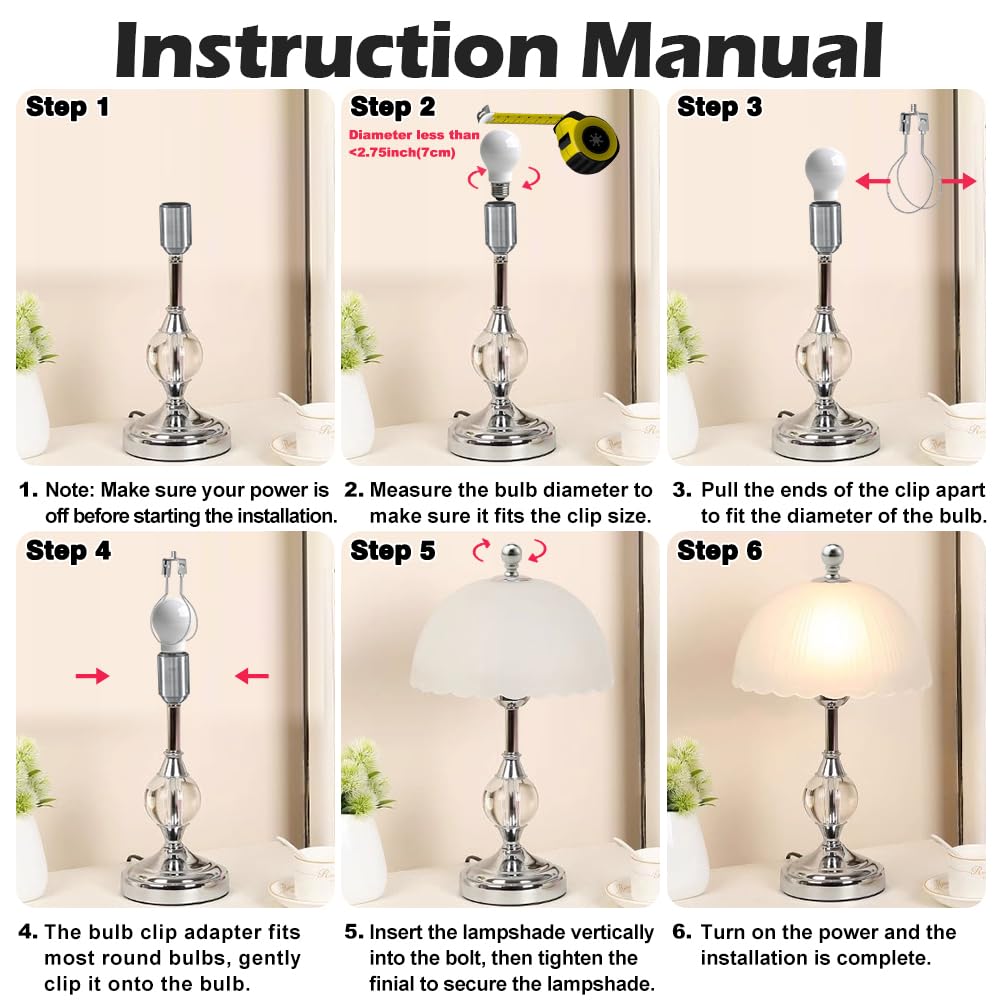 Instruction Manual

Step 1

1. Note: Make sure your power is off before starting the installation.

Step 2

Diameter less than <2.75inch(7cm)

2. Measure the bulb diameter to make sure it fits the clip size.

Step 3

3. Pull the ends of the clip apart to fit the diameter of the bulb.

Step 4

4. The bulb clip adapter fits most round bulbs, gently clip it onto the bulb.

Step 5

5. Insert the lampshade vertically into the bolt, then tighten the finial to secure the lampshade.

Step 6

6. Turn on the power and the installation is complete.