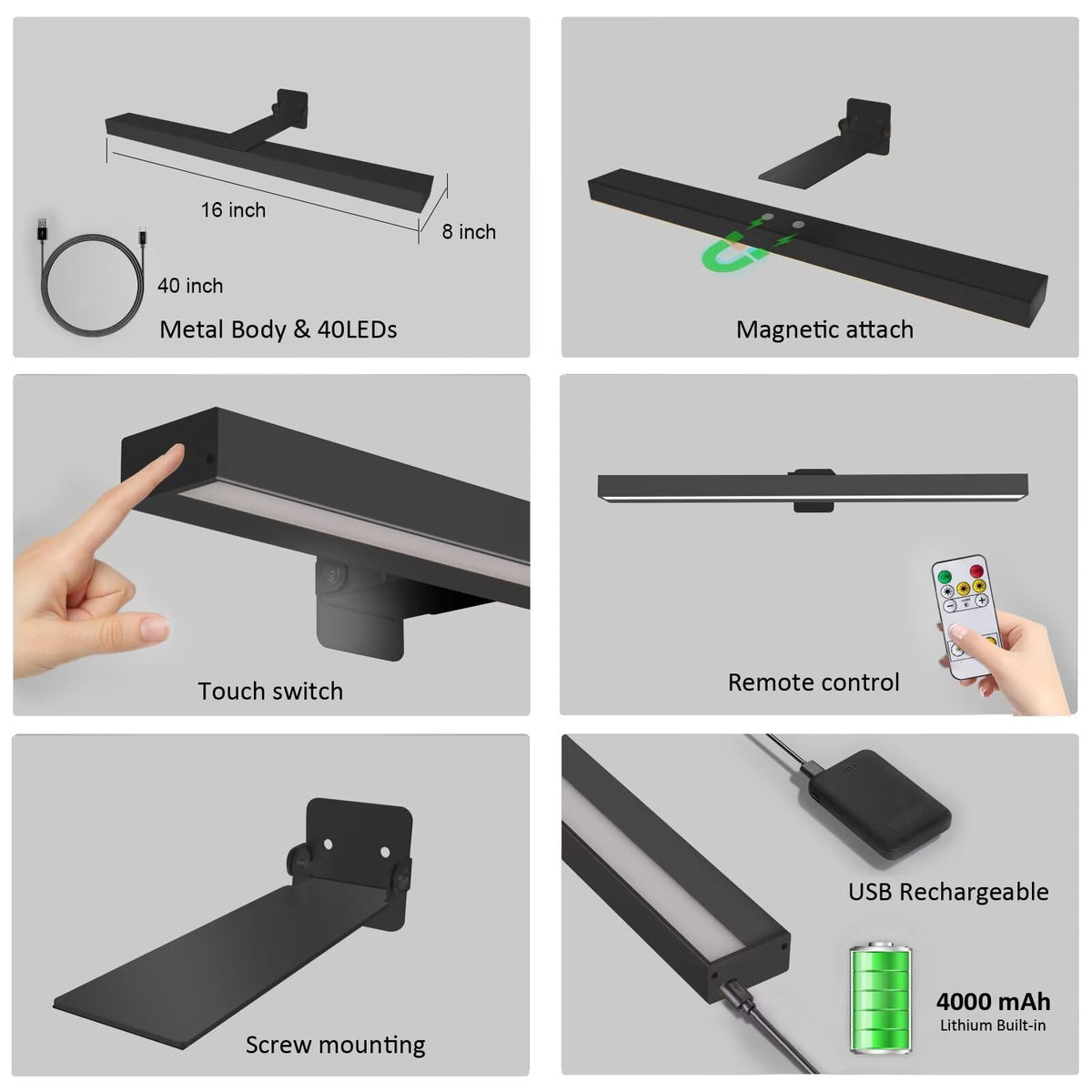 16 inch

8 inch

40 inch

Metal Body & 40LEDs

Magnetic attach

Touch switch

Remote control

Screw mounting

USB Rechargeable

4000 mAh
Lithium Built-in