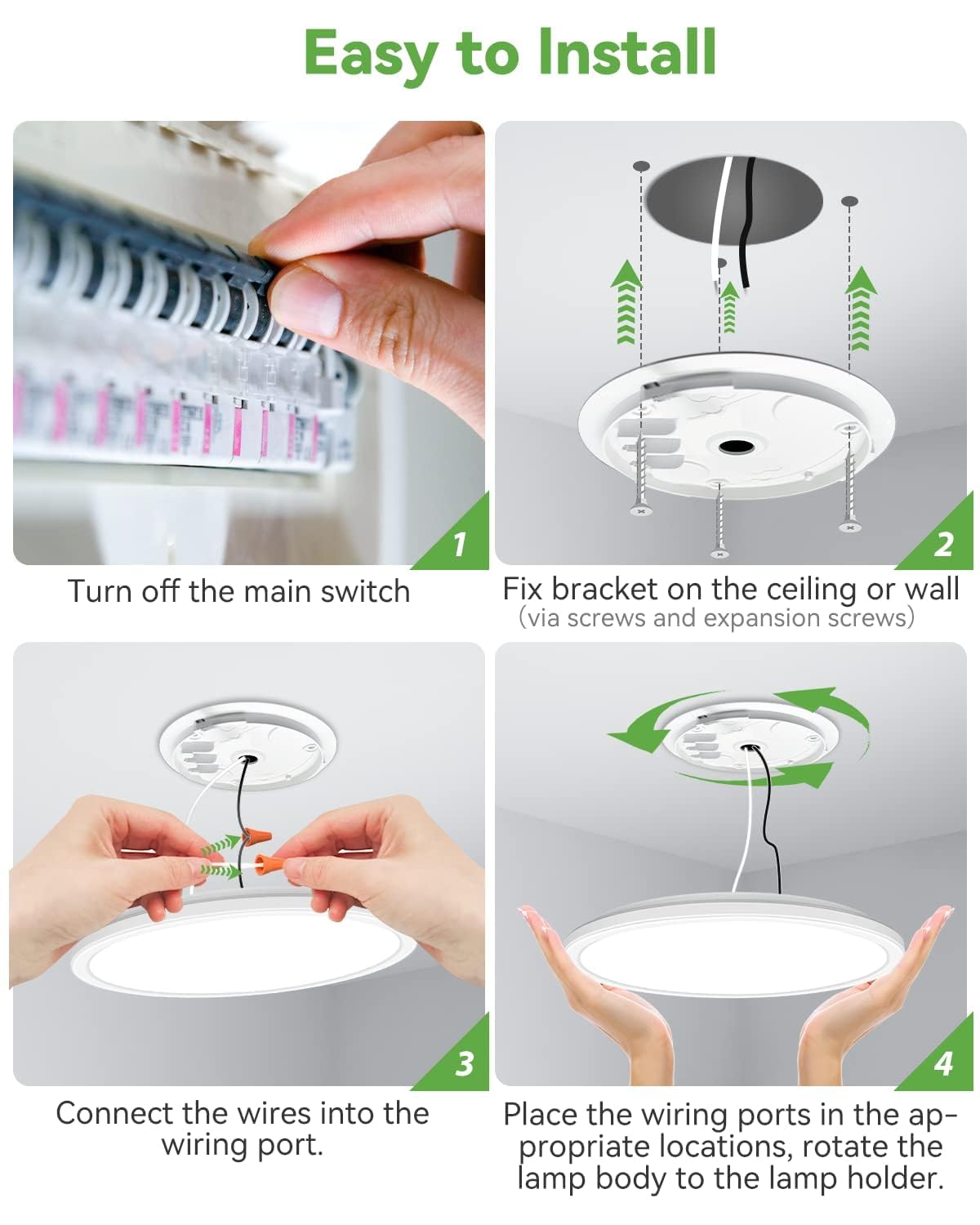 Easy to Install

1

Turn off the main switch

2

Fix bracket on the ceiling or wall
(via screws and expansion screws)

3

Connect the wires into the wiring port.

4

Place the wiring ports in the appropriate locations, rotate the lamp body to the lamp holder.