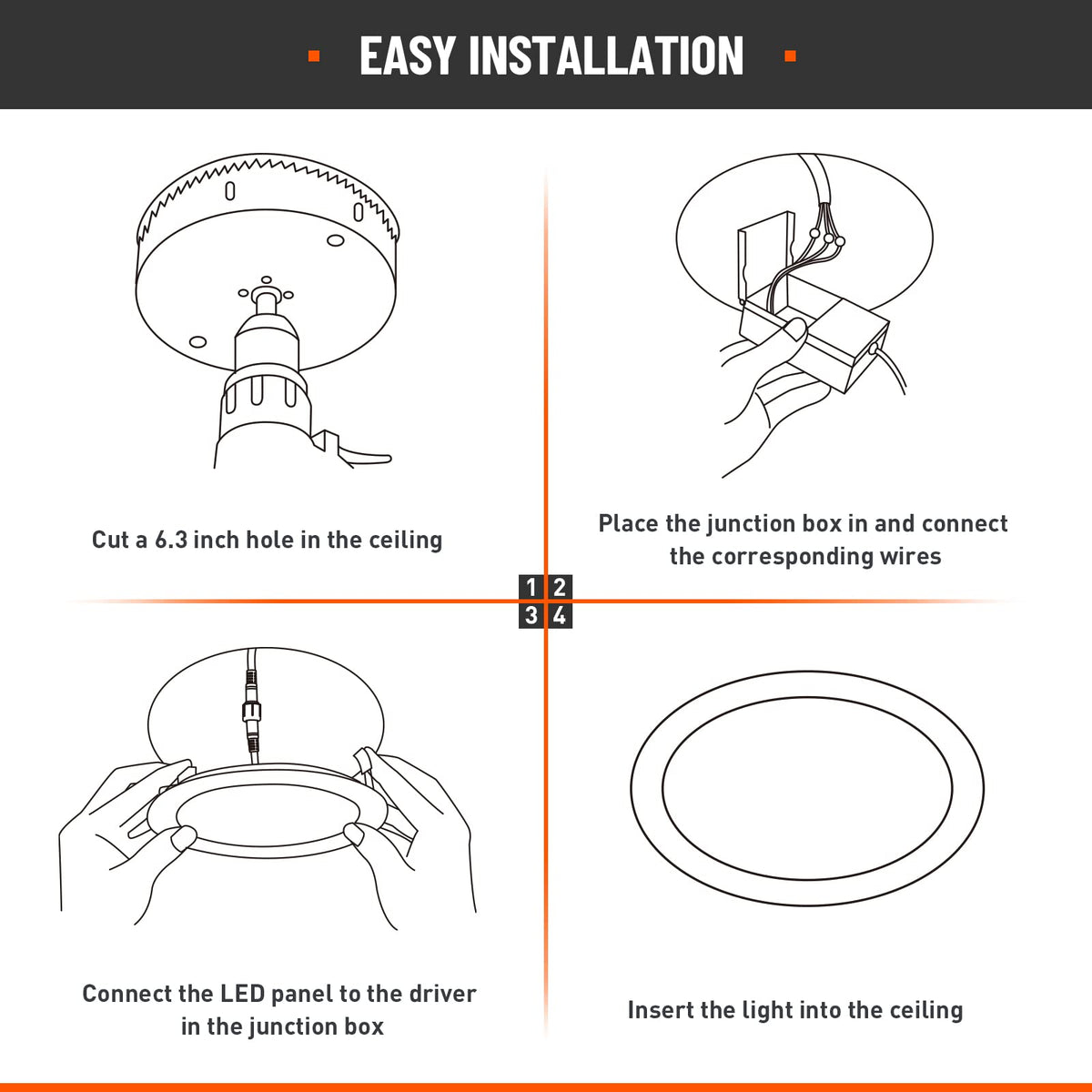 EASY INSTALLATION

Cut a 6.3 inch hole in the ceiling

Place the junction box in and connect the corresponding wires

1 2
3 4

Connect the LED panel to the driver in the junction box

Insert the light into the ceiling