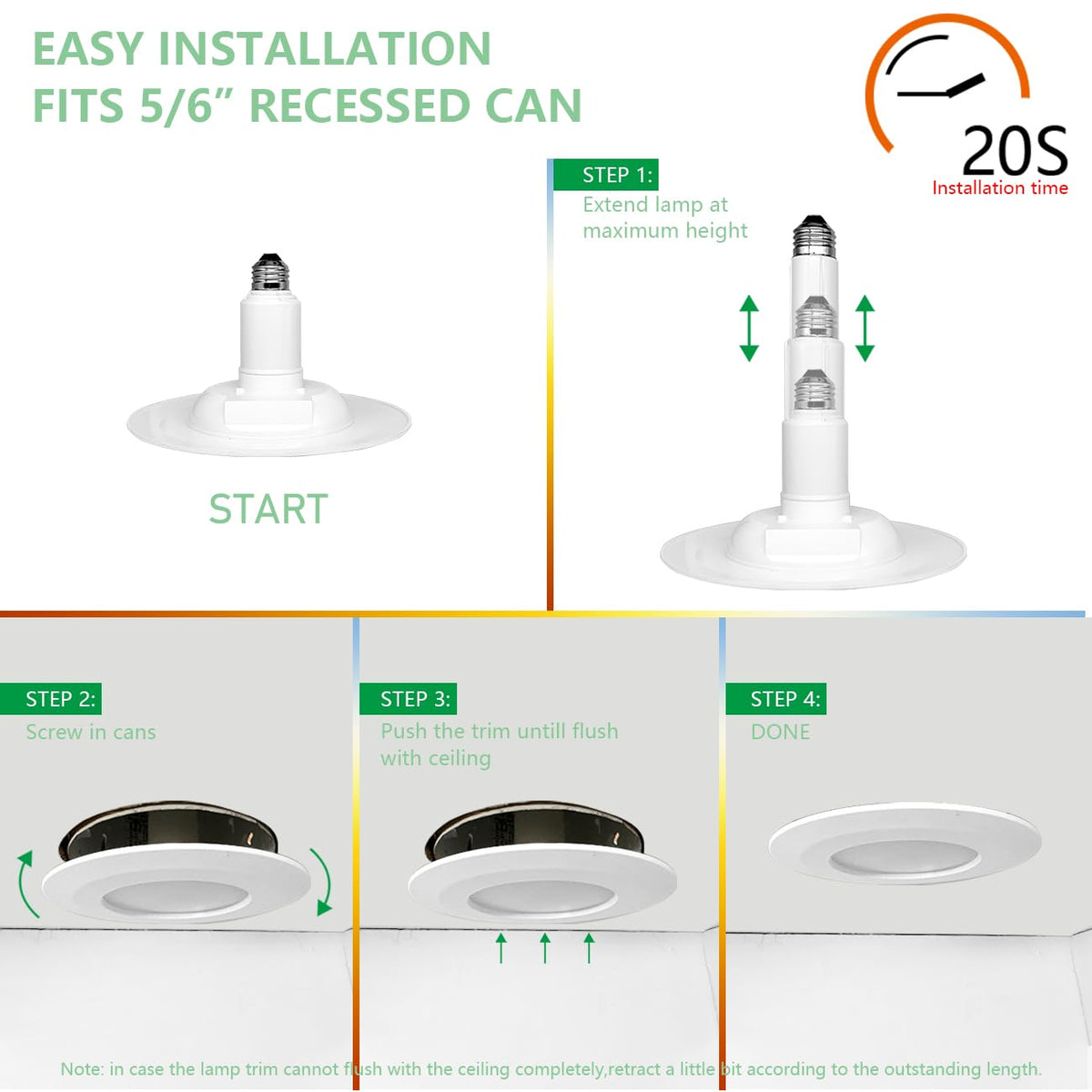 EASY INSTALLATION
FITS 5/6” RECESSED CAN

20S
Installation time

START

STEP 1:
Extend lamp at maximum height

STEP 2:
Screw in cans

STEP 3:
Push the trim untill flush with ceiling

STEP 4:
DONE

Note: in case the lamp trim cannot flush with the ceiling completely,retract a little bit according to the outstanding length.