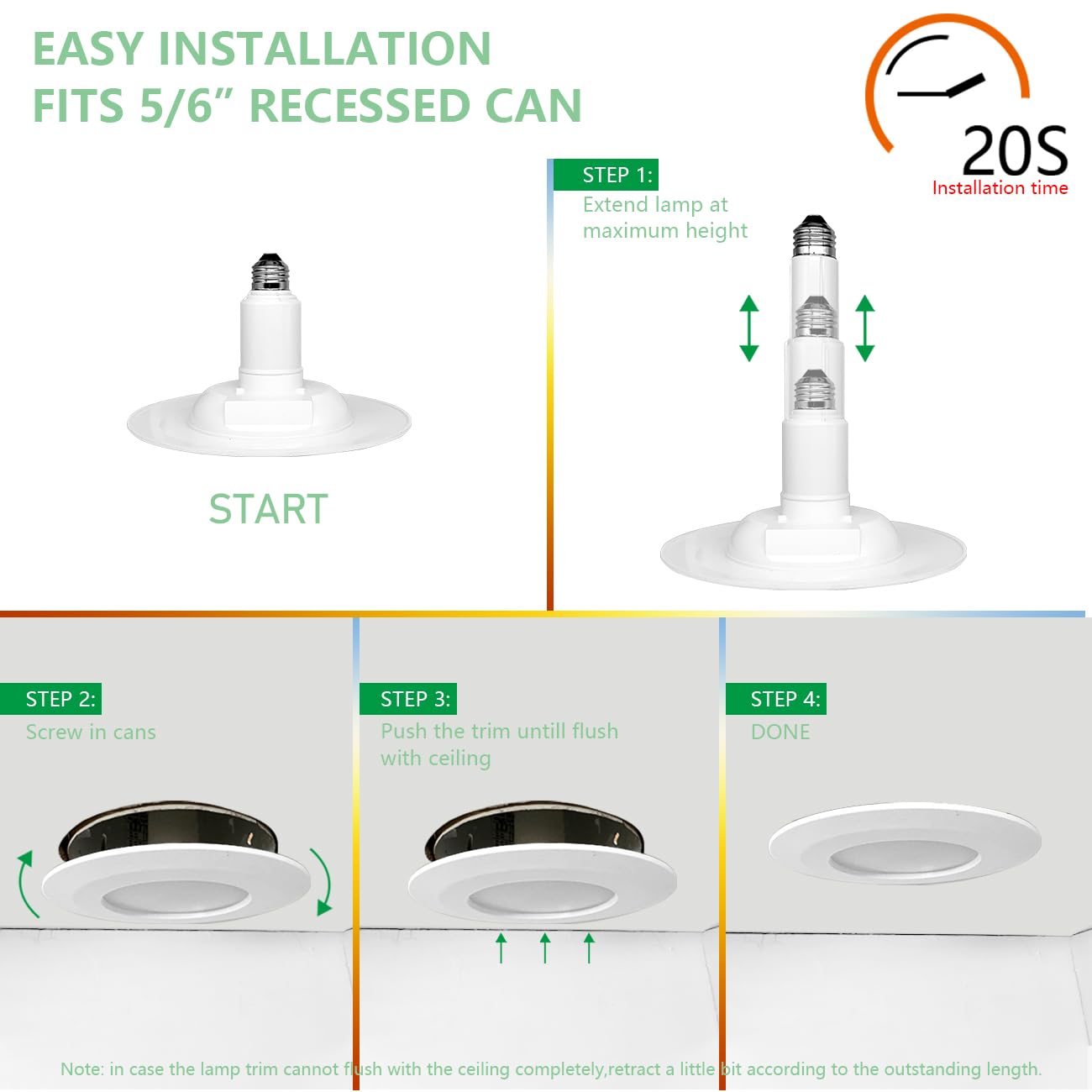 EASY INSTALLATION
FITS 5/6” RECESSED CAN

20S
Installation time

START

STEP 1:
Extend lamp at maximum height

STEP 2:
Screw in cans

STEP 3:
Push the trim untill flush with ceiling

STEP 4:
DONE

Note: in case the lamp trim cannot flush with the ceiling completely,retract a little bit according to the outstanding length.