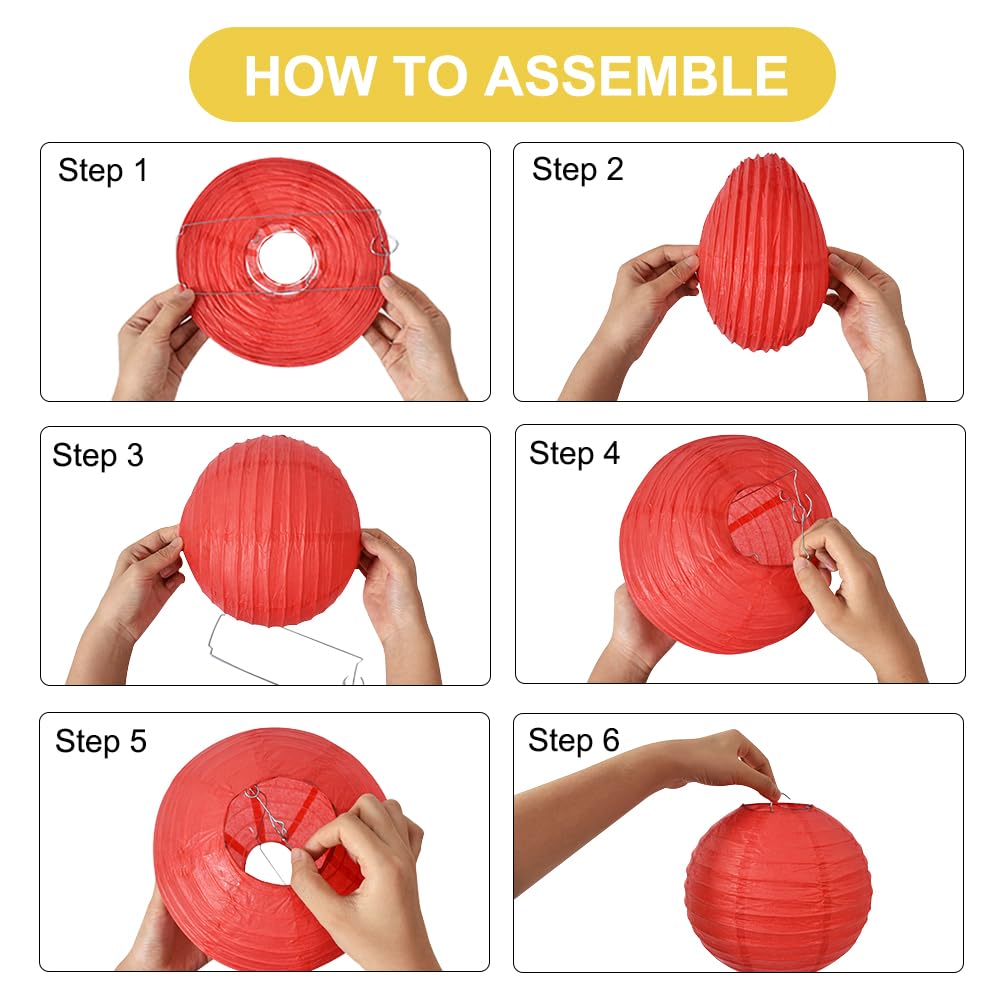 HOW TO ASSEMBLE

Step 1

Step 2

Step 3

Step 4

Step 5

Step 6