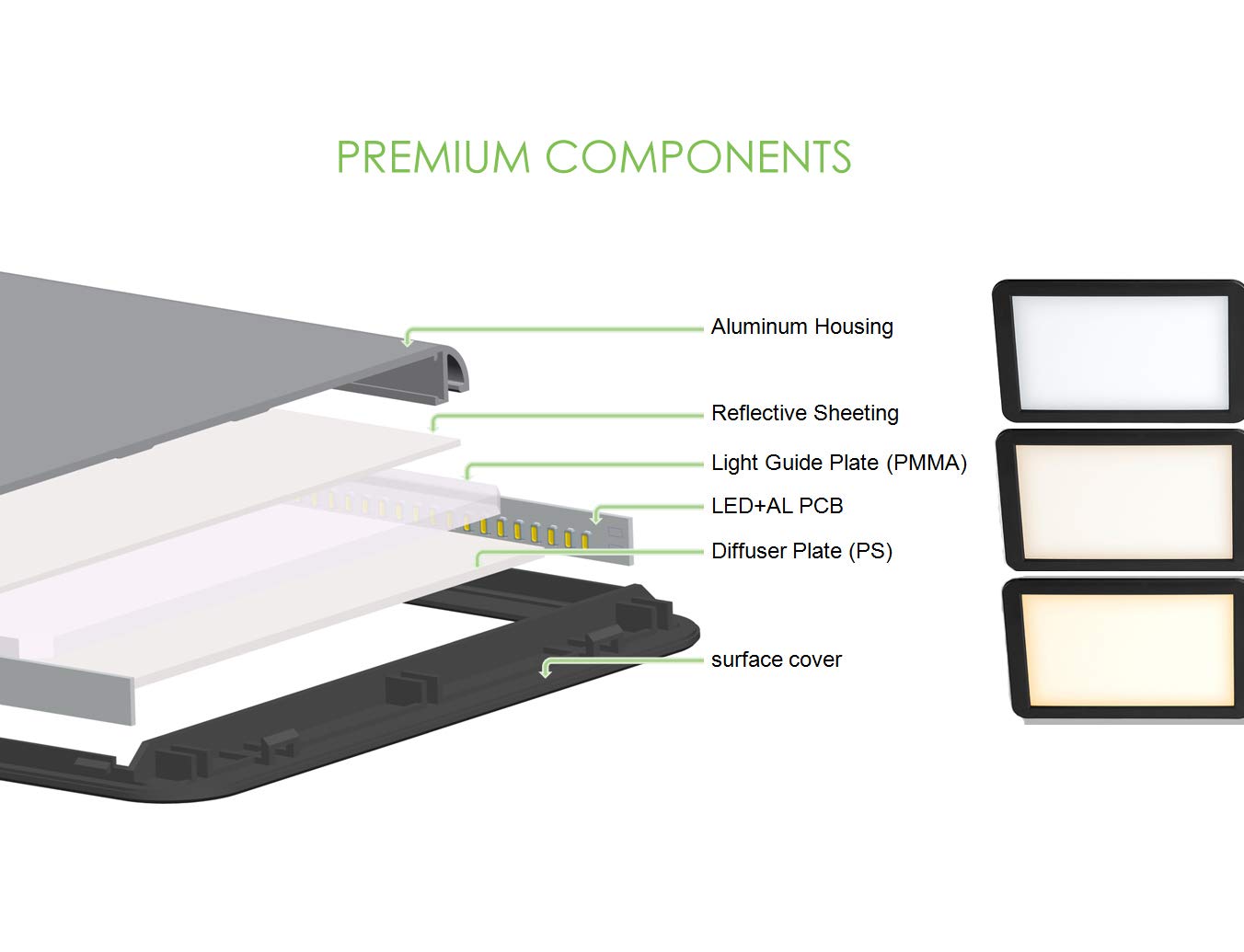 PREMIUM COMPONENTS

Aluminum Housing

Reflective Sheeting

Light Guide Plate (PMMA)

LED+AL PCB

Diffuser Plate (PS)

surface cover