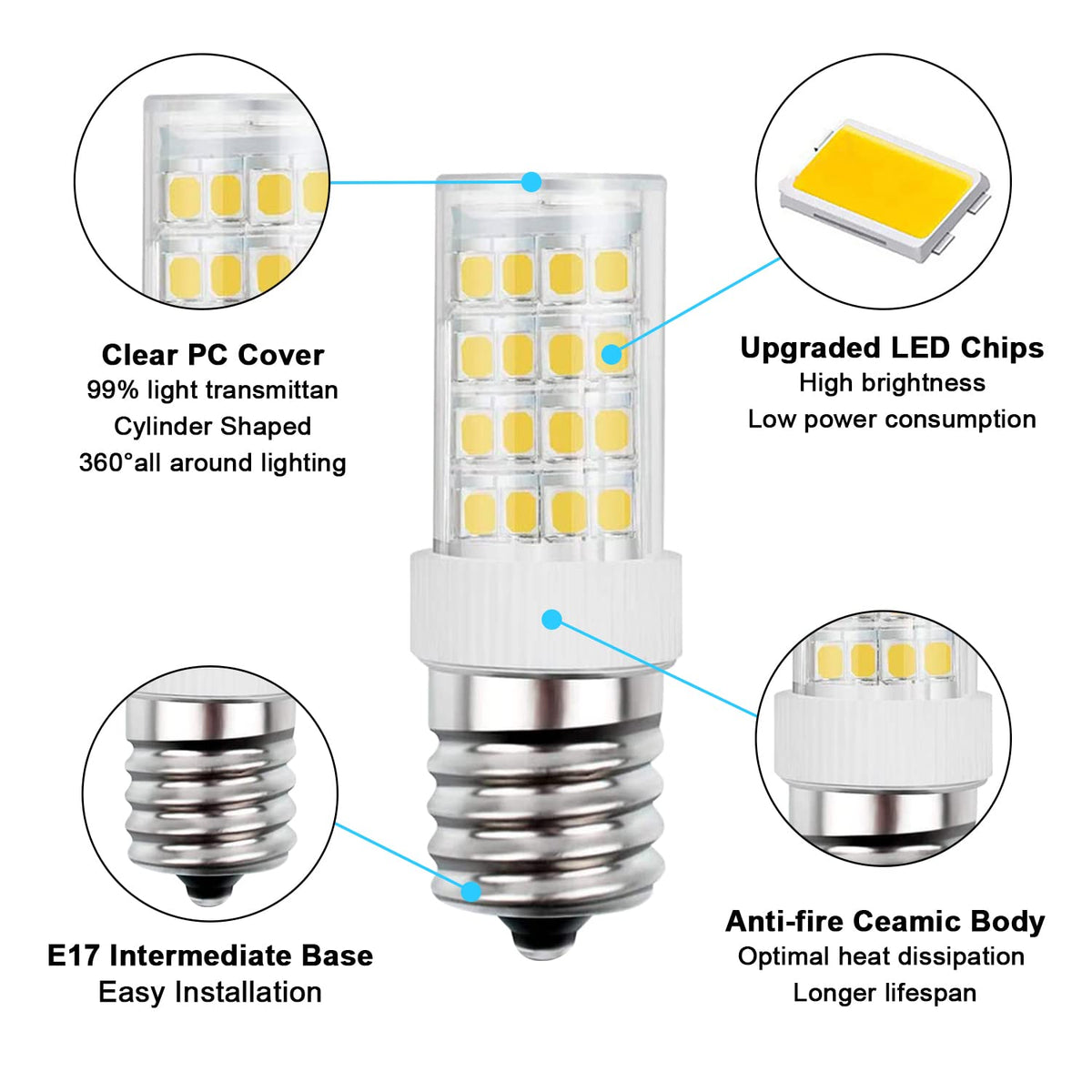 Clear PC Cover
99% light transmittan
Cylinder Shaped
360°all around lighting

Upgraded LED Chips
High brightness
Low power consumption

E17 Intermediate Base
Easy Installation

Anti-fire Ceamic Body
Optimal heat dissipation
Longer lifespan