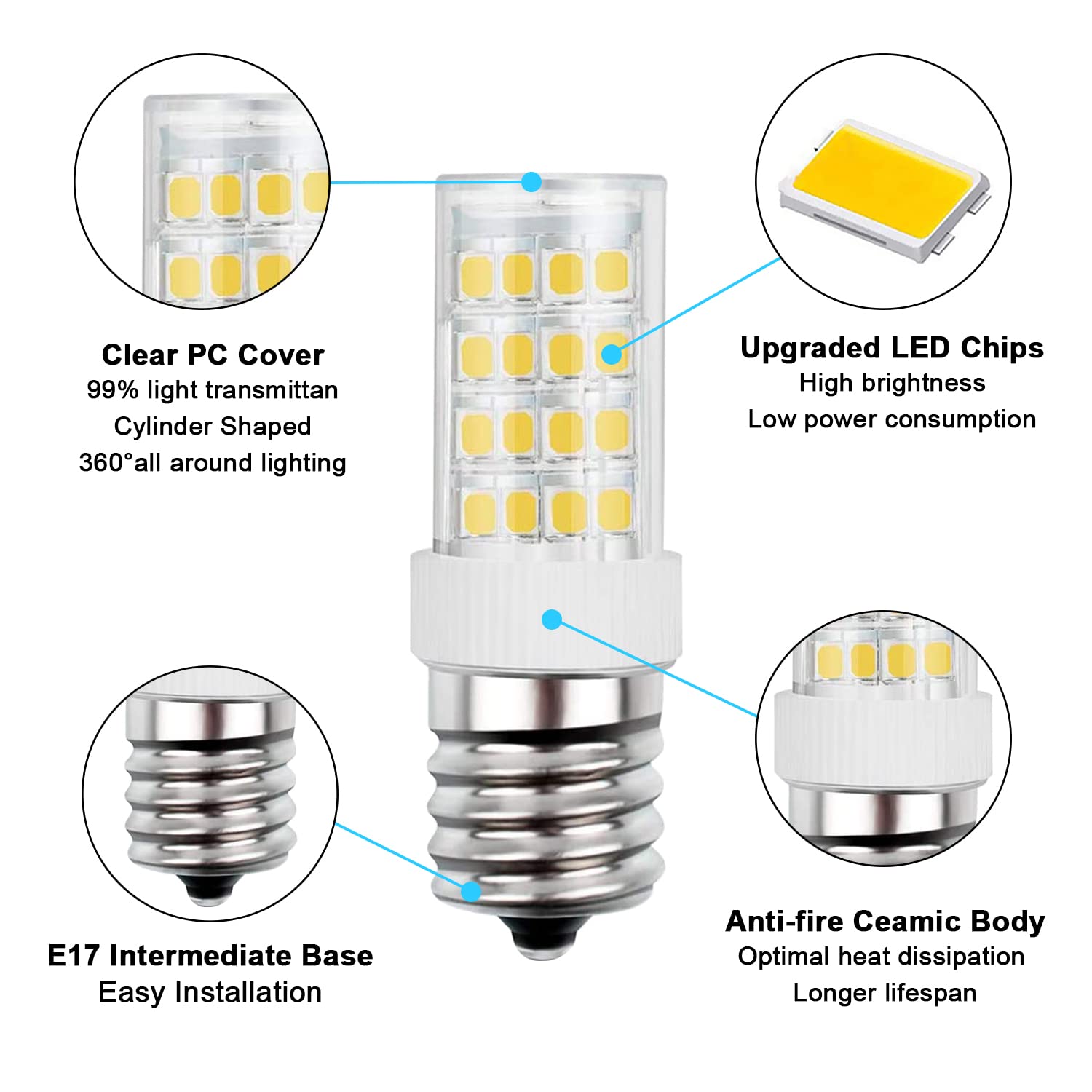 Clear PC Cover
99% light transmittan
Cylinder Shaped
360°all around lighting

Upgraded LED Chips
High brightness
Low power consumption

E17 Intermediate Base
Easy Installation

Anti-fire Ceamic Body
Optimal heat dissipation
Longer lifespan