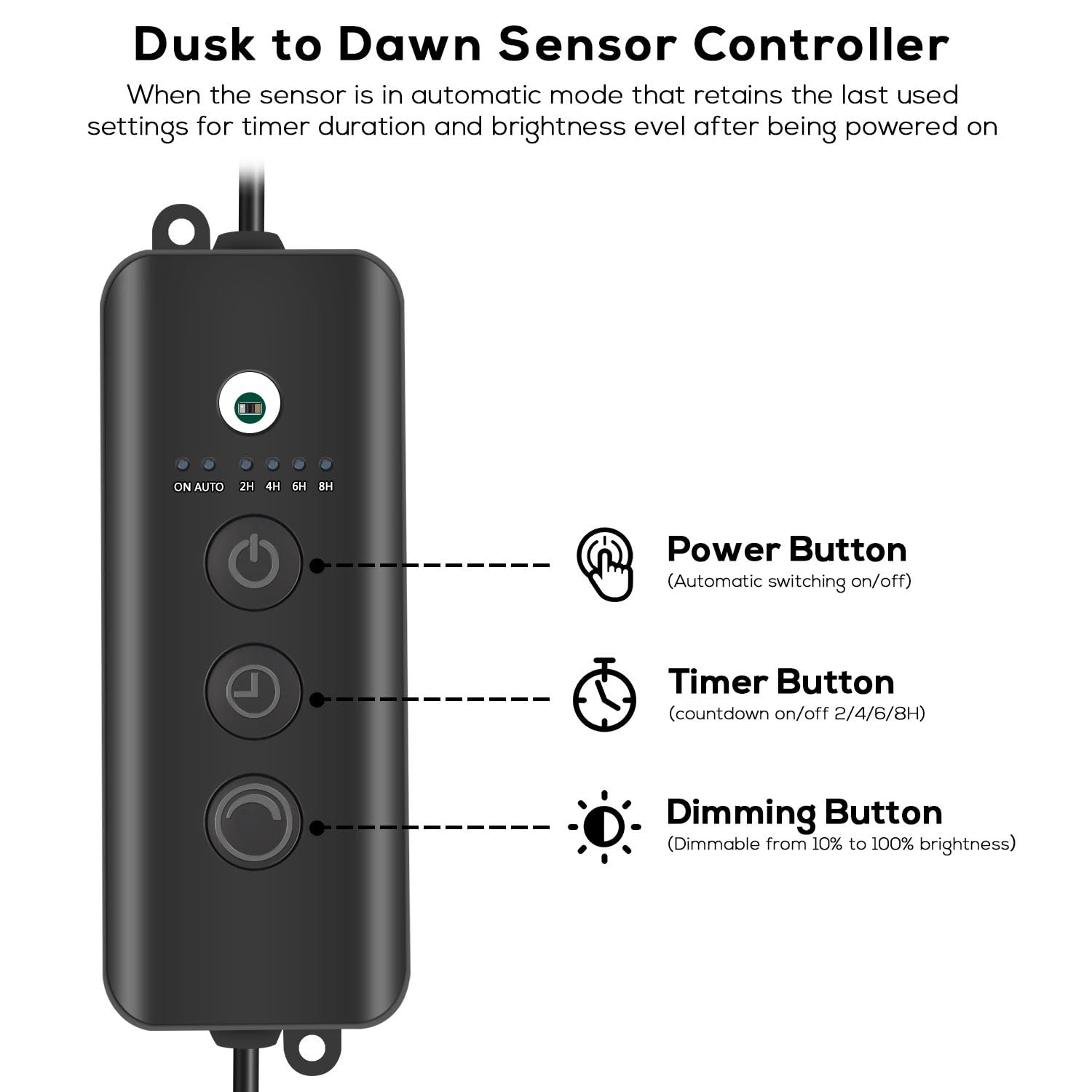 Dusk to Dawn Sensor Controller

When the sensor is in automatic mode that retains the last used settings for timer duration and brightness evel after being powered on

ON AUTO 2H 4H 6H 8H

Power Button
(Automatic switching on/off)

Timer Button
(countdown on/off 2/4/6/8H)

Dimming Button
(Dimmable from 10% to 100% brightness)