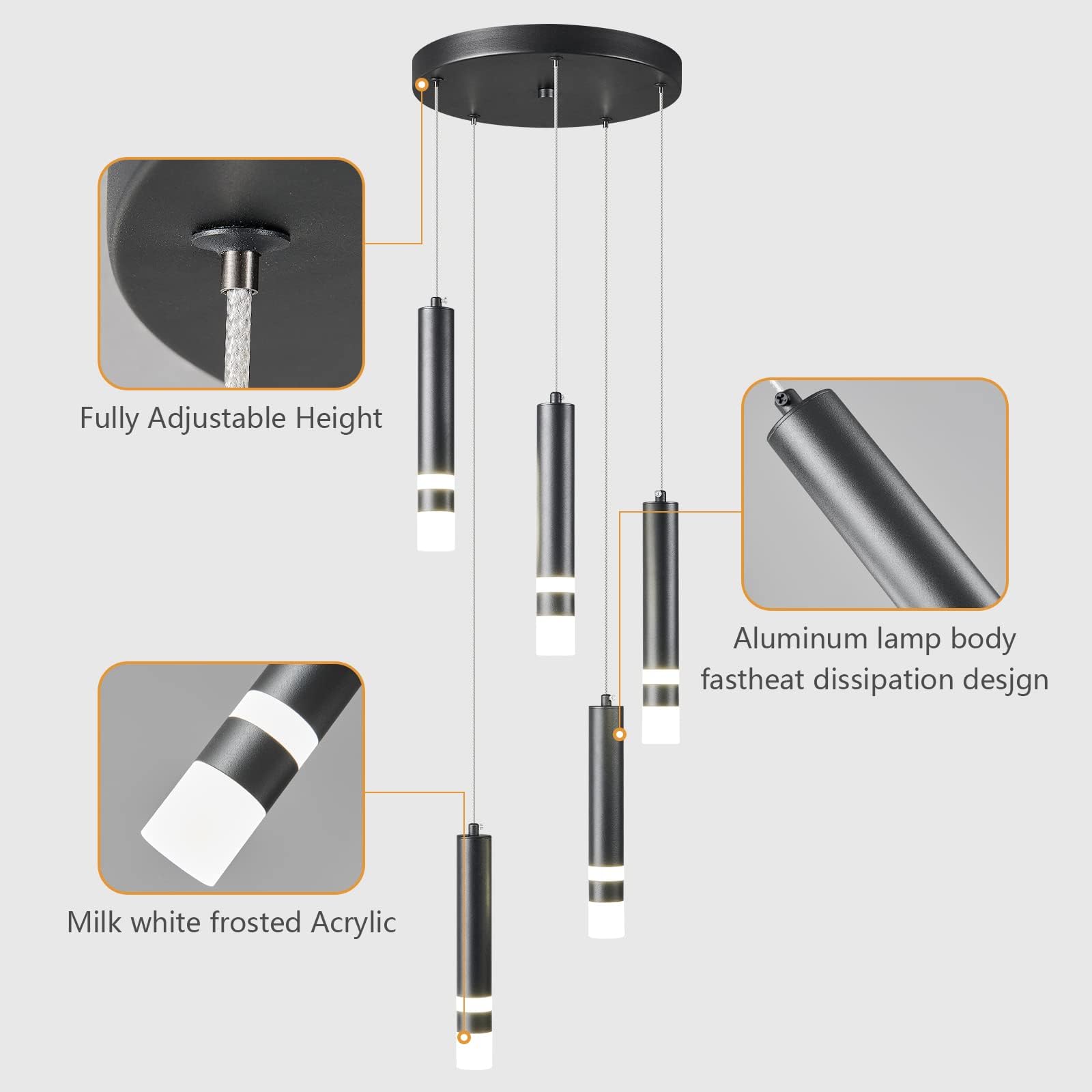 Fully Adjustable Height

Aluminum lamp body fastheat dissipation desjgn

Milk white frosted Acrylic