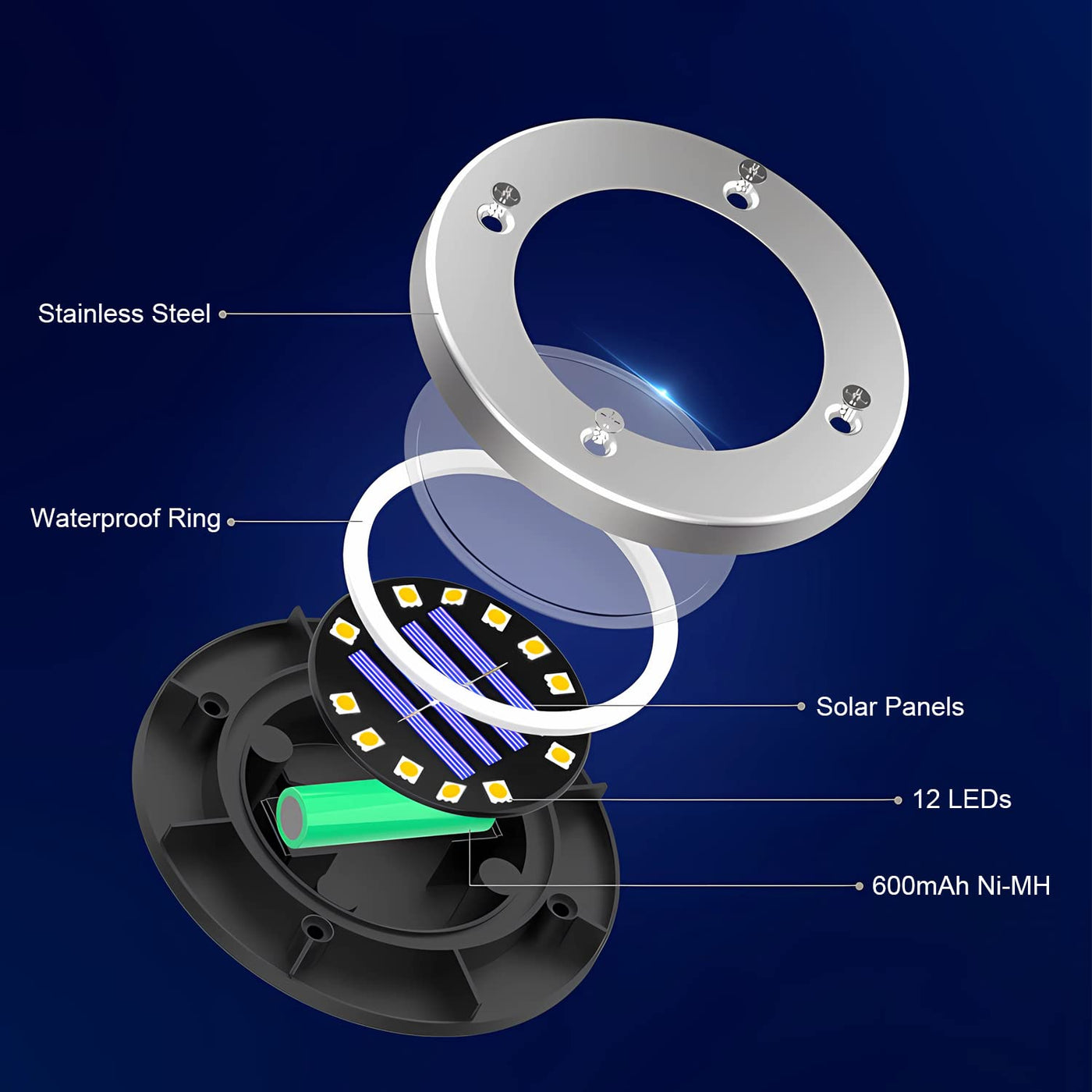 Stainless Steel

Waterproof Ring

Solar Panels

12 LEDs

600mAh Ni-MH