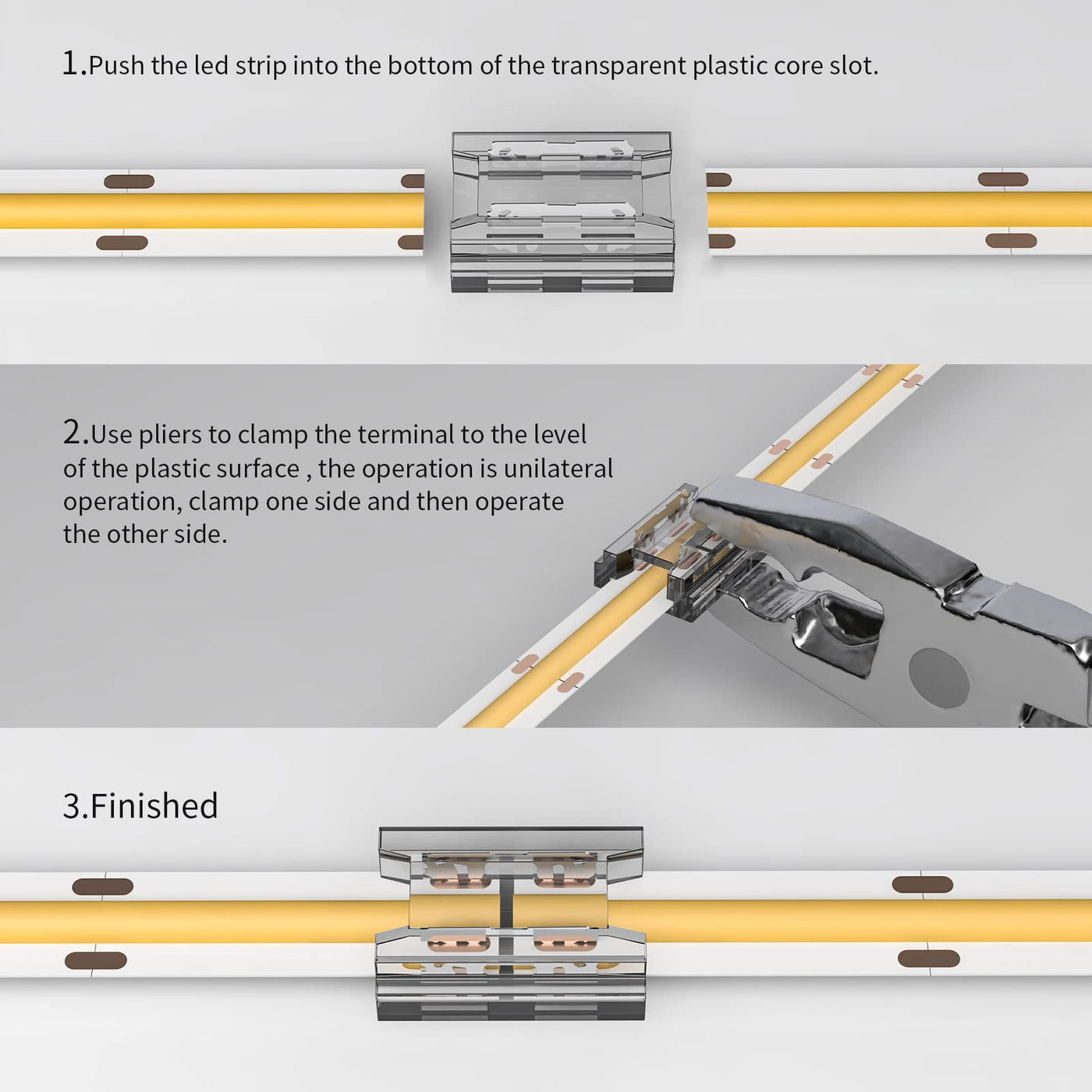 1.Push the led strip into the bottom of the transparent plastic core slot.

2.Use pliers to clamp the terminal to the level of the plastic surface , the operation is unilateral operation, clamp one side and then operate the other side.

3.Finished