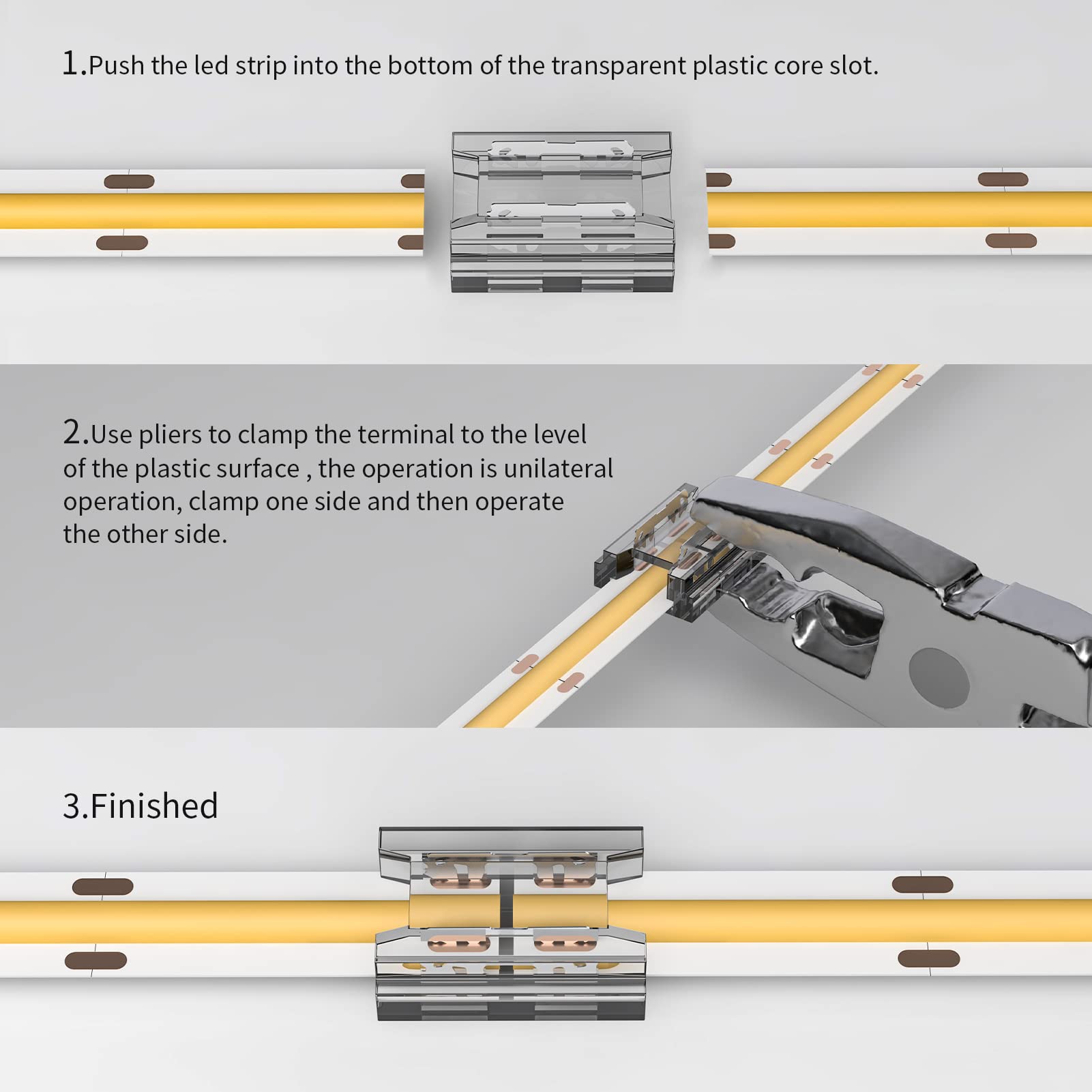 1.Push the led strip into the bottom of the transparent plastic core slot.

2.Use pliers to clamp the terminal to the level of the plastic surface , the operation is unilateral operation, clamp one side and then operate the other side.

3.Finished