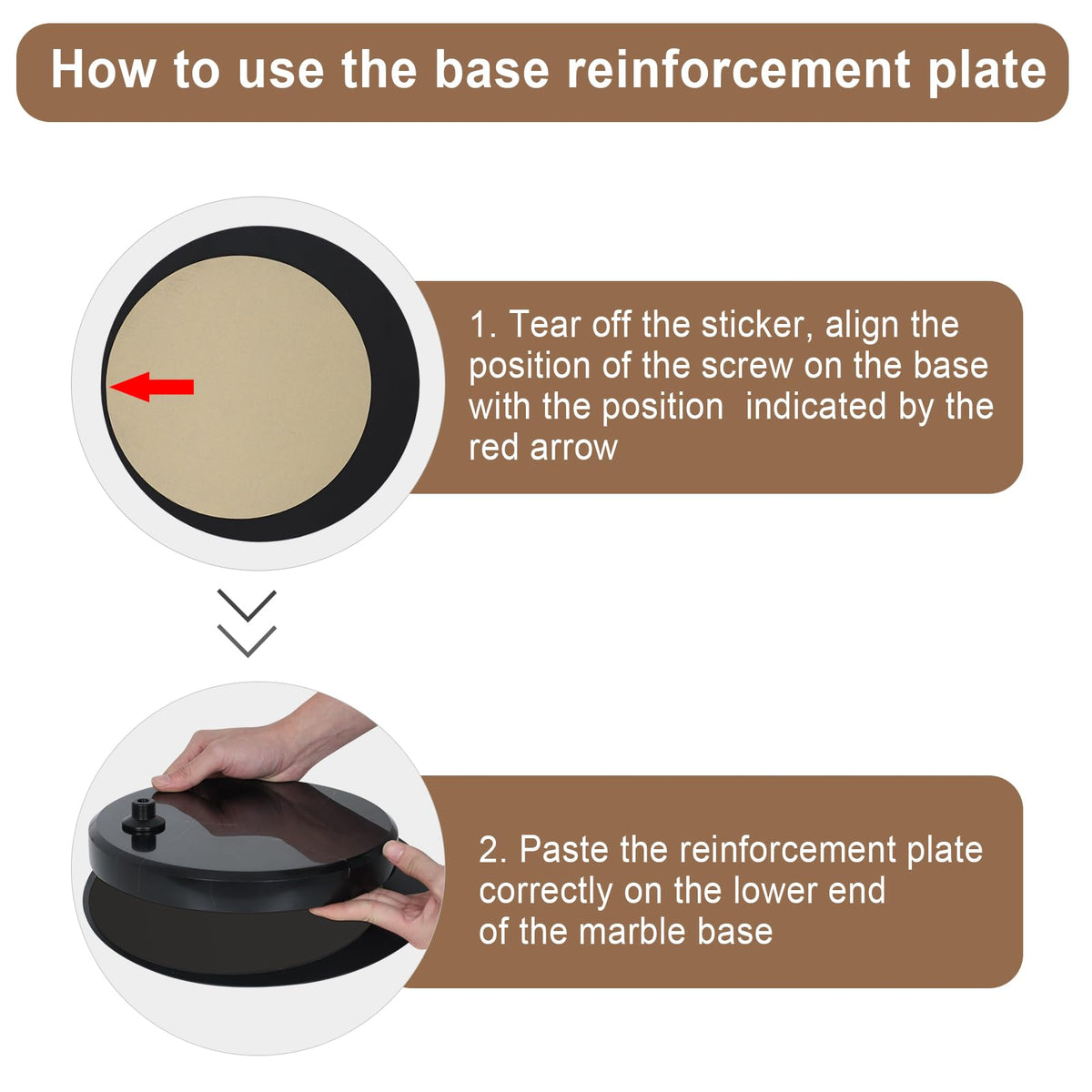 How to use the base reinforcement plate

1. Tear off the sticker, align the position of the screw on the base with the position indicated by the red arrow

2. Paste the reinforcement plate correctly on the lower end of the marble base