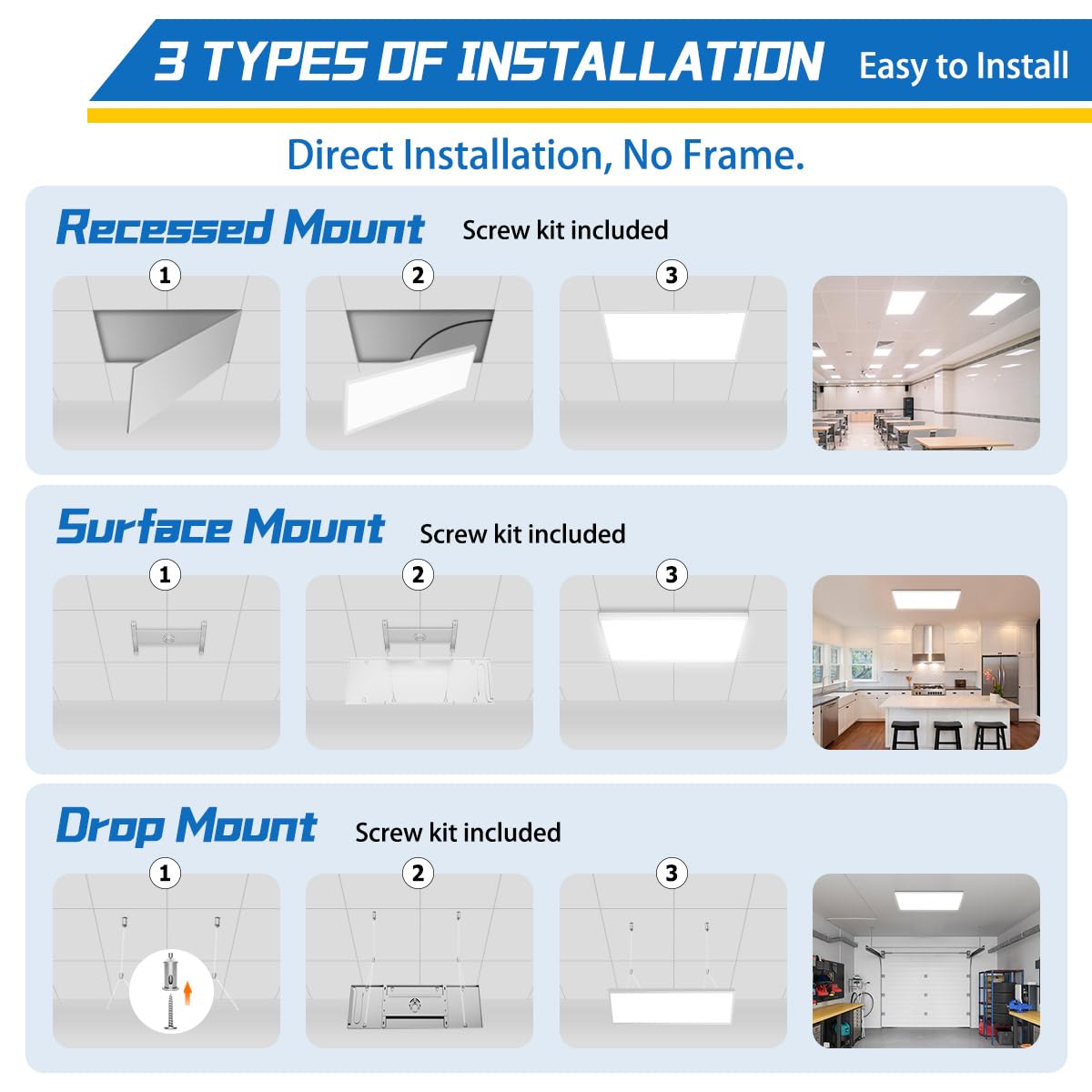 3 TYPES OF INSTALLATION Easy to Install

Direct Installation, No Frame.

Recessed Mount Screw kit included

1 2 3

Surface Mount Screw kit included

1 2 3

Drop Mount Screw kit included

1 2 3