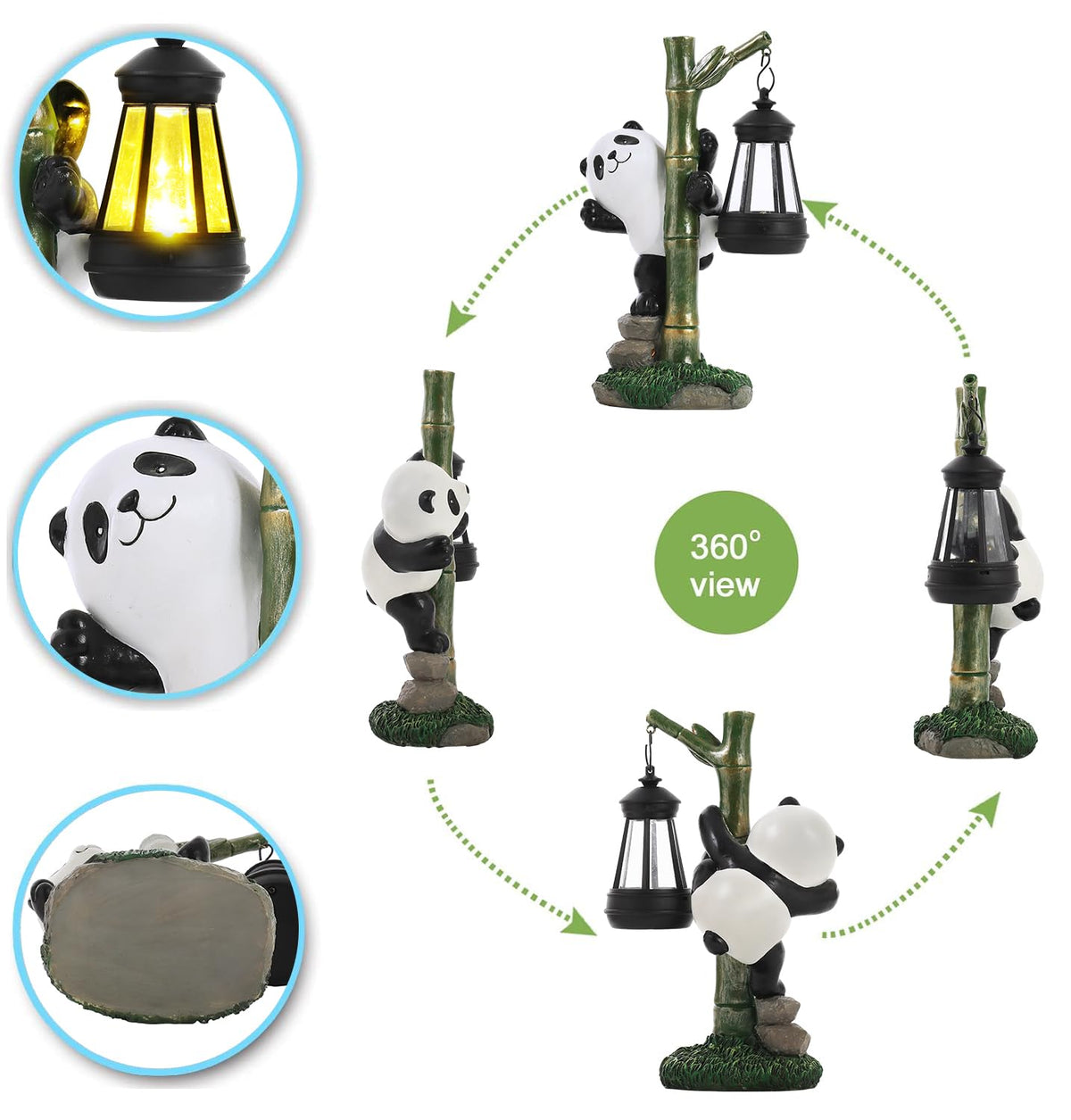 360°
view