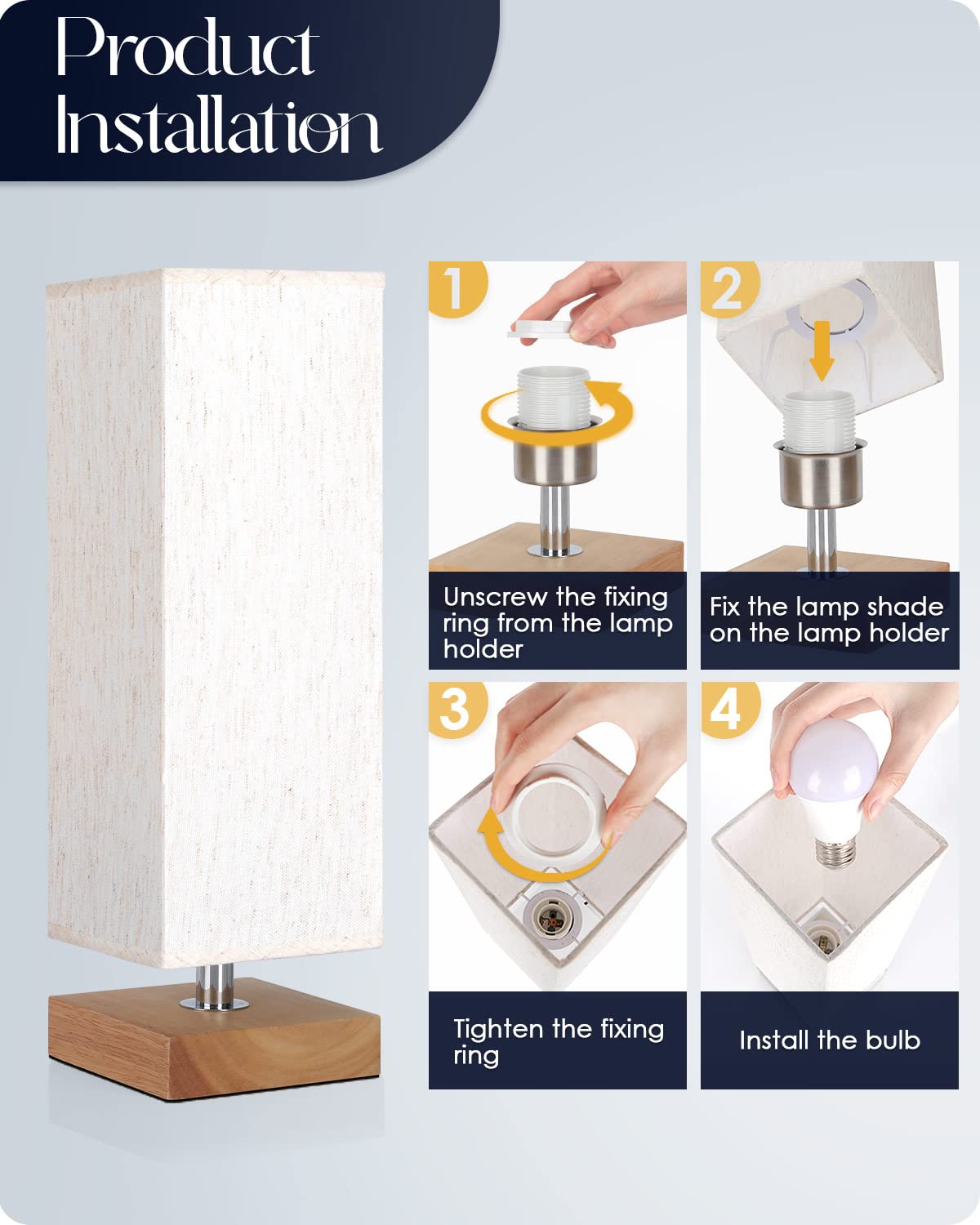 Product Installation

1

Unscrew the fixing ring from the lamp holder

2

Fix the lamp shade on the lamp holder

3

Tighten the fixing ring

4

Install the bulb