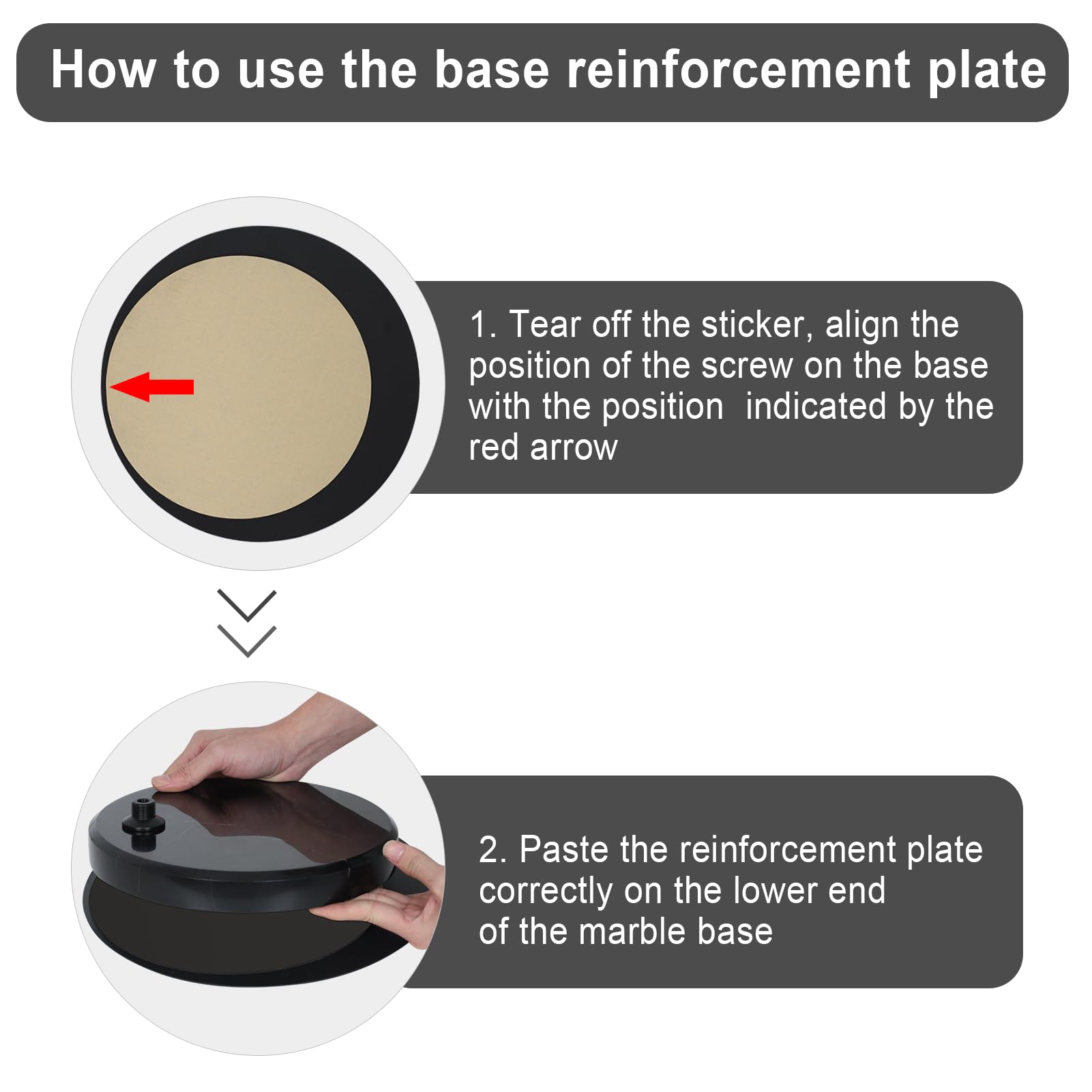 How to use the base reinforcement plate

1. Tear off the sticker, align the position of the screw on the base with the position  indicated by the red arrow

2. Paste the reinforcement plate correctly on the lower end of the marble base