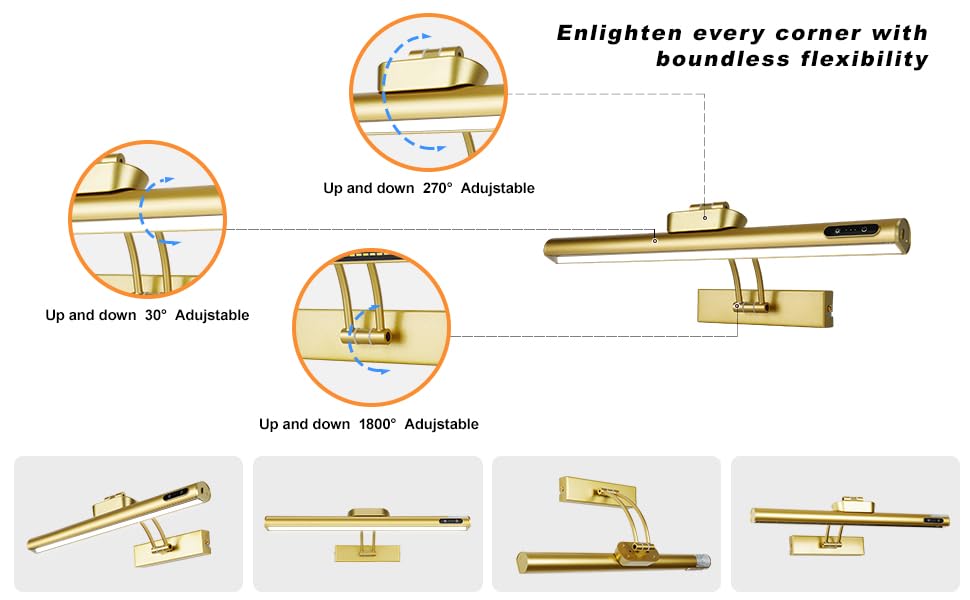 Enlighten every corner with boundless flexibility

Up and down 270° Adujstable

Up and down 30° Adujstable

Up and down 1800° Adujstable